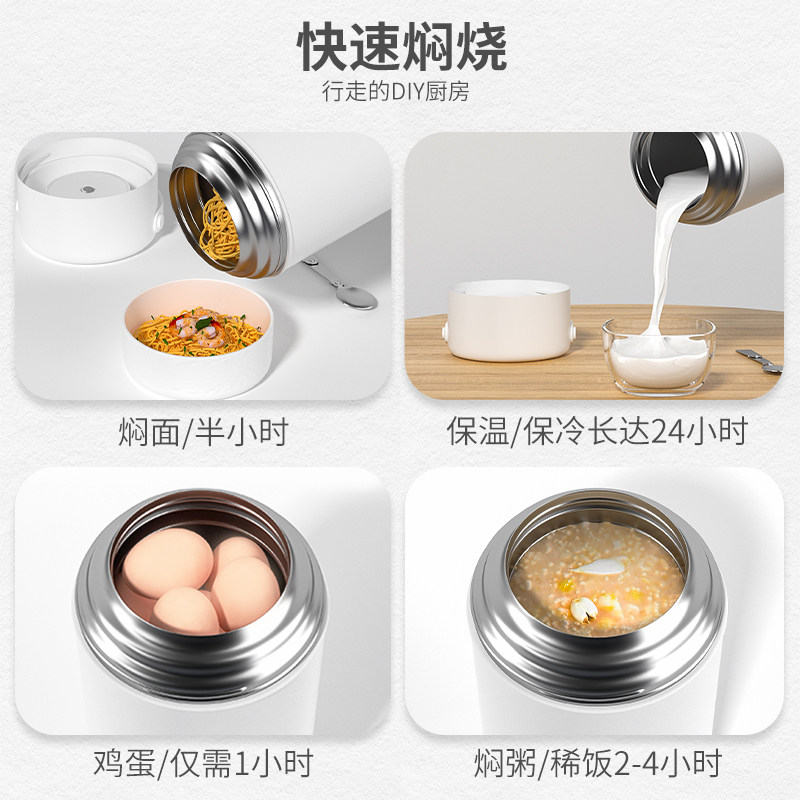 快速焖烧
行走的DIY厨房

焖面/半小时

保温/保冷长达24小时

鸡蛋/仅需1小时

焖粥/稀饭2-4小时