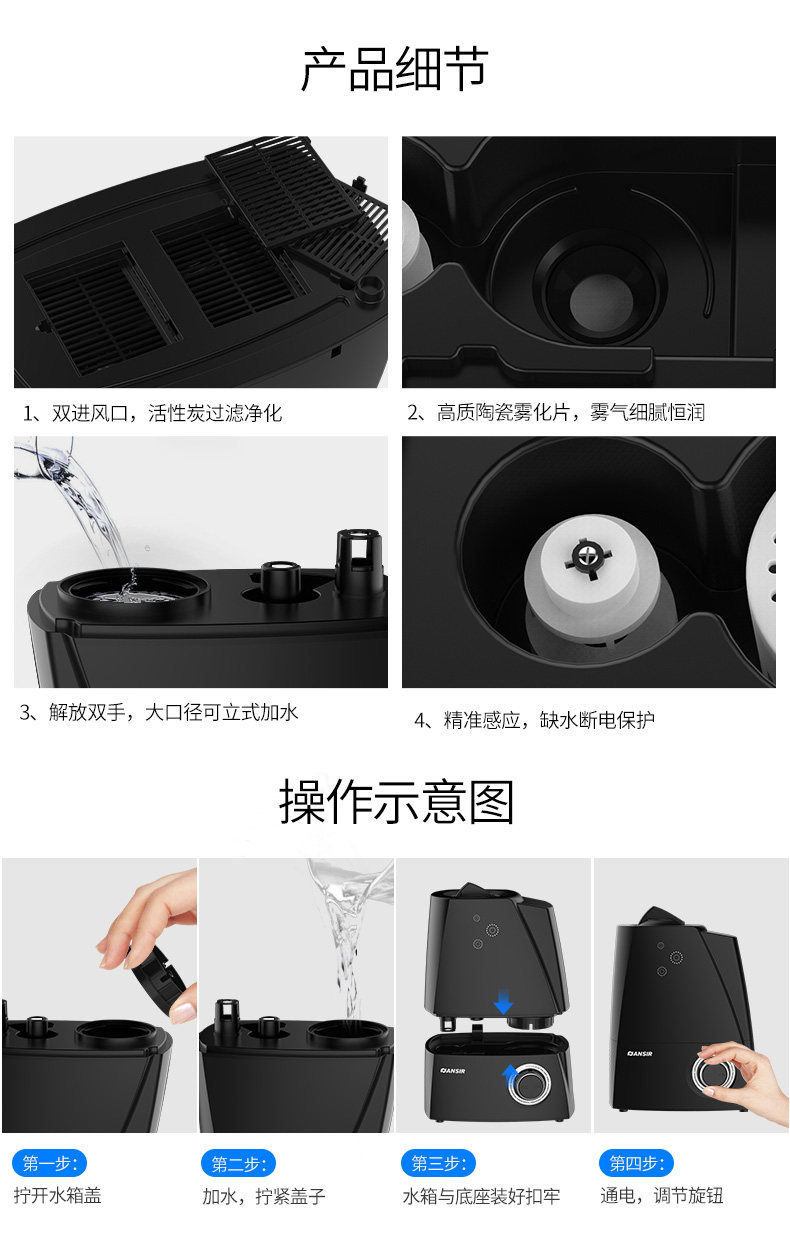 产品细节

1、双进风口，活性炭过滤净化

2、高质陶瓷雾化片，雾气细腻恒润

3、解放双手，大口径可立式加水

4、精准感应，缺水断电保护

操作示意图

QANSIR

QANSIR

第一步：
拧开水箱盖

第二步：
加水，拧紧盖子

第三步：
水箱与底座装好扣牢

第四步：
通电，调节旋钮