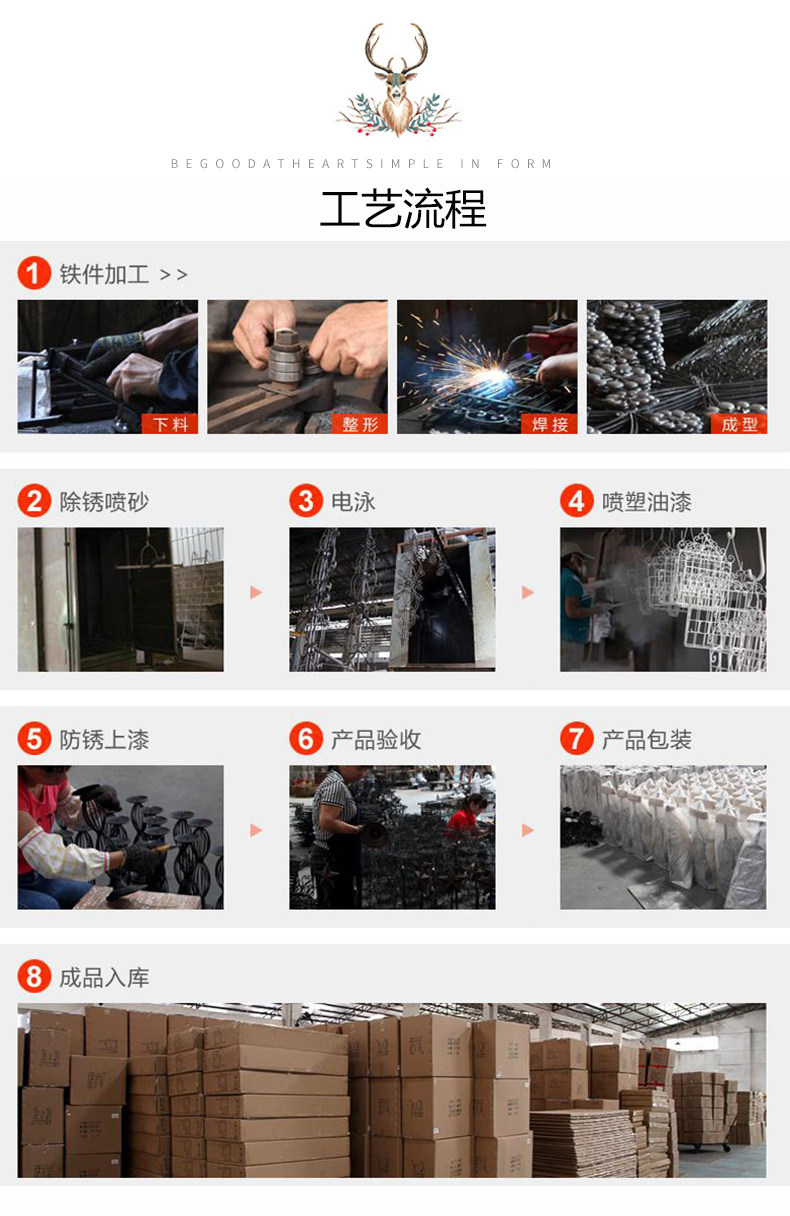 BEGOODATHEARTSIMPLE IN FORM

工艺流程

1 铁件加工 >>

下料

整形

焊接

成型

2 除锈喷砂

3 电泳

4 喷塑油漆

5 防锈上漆

6 产品验收

7 产品包装

8 成品入库