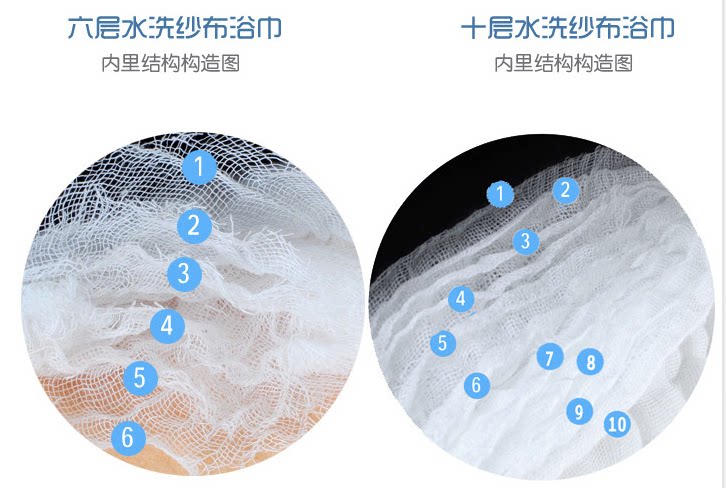 六层水洗纱布浴巾
内里结构构造图

1
2
3
4
5
6

十层水洗纱布浴巾
内里结构构造图

1
2
3
4
5
6
7
8
9
10