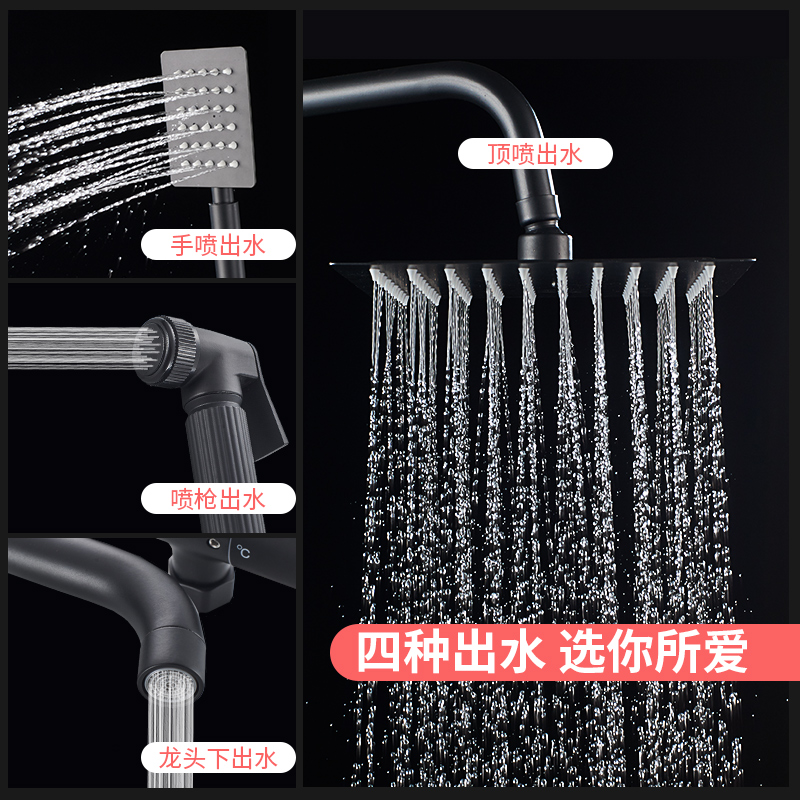 手喷出水

喷枪出水

°C

龙头下出水

顶喷出水

四种出水 选你所爱