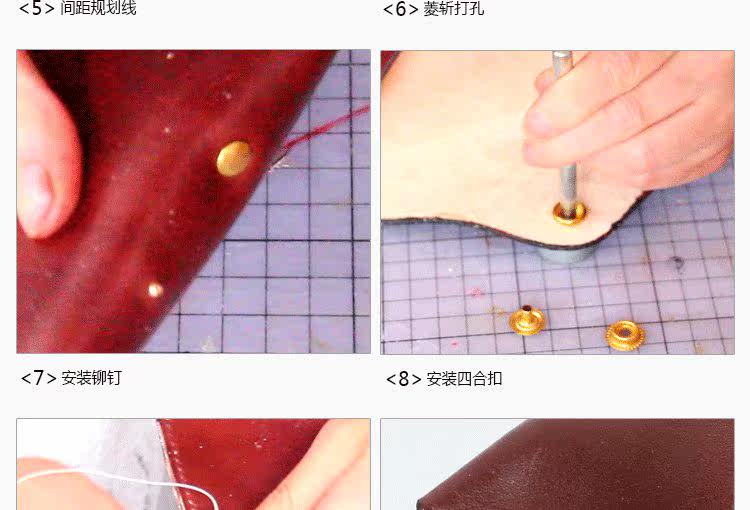 <5> 间距规划线

<6> 菱斩打孔

<7> 安装铆钉

<8> 安装四合扣