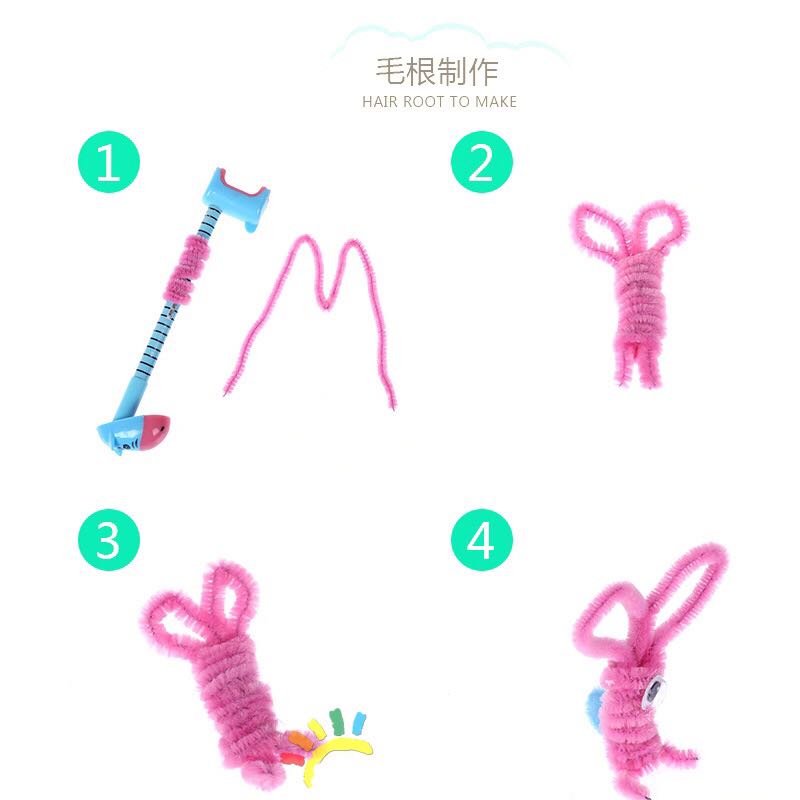 毛根制作
HAIR ROOT TO MAKE

1

2

3

4