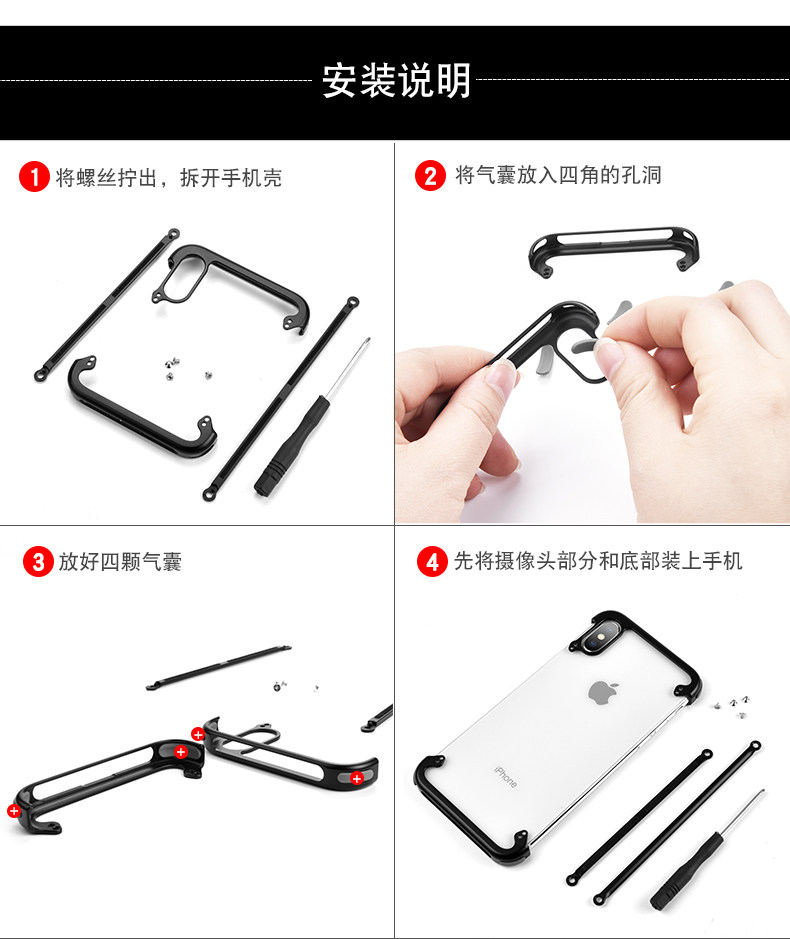 安装说明

1 将螺丝拧出，拆开手机壳

2 将气囊放入四角的孔洞

3 放好四颗气囊

4 先将摄像头部分和底部装上手机

iPhone