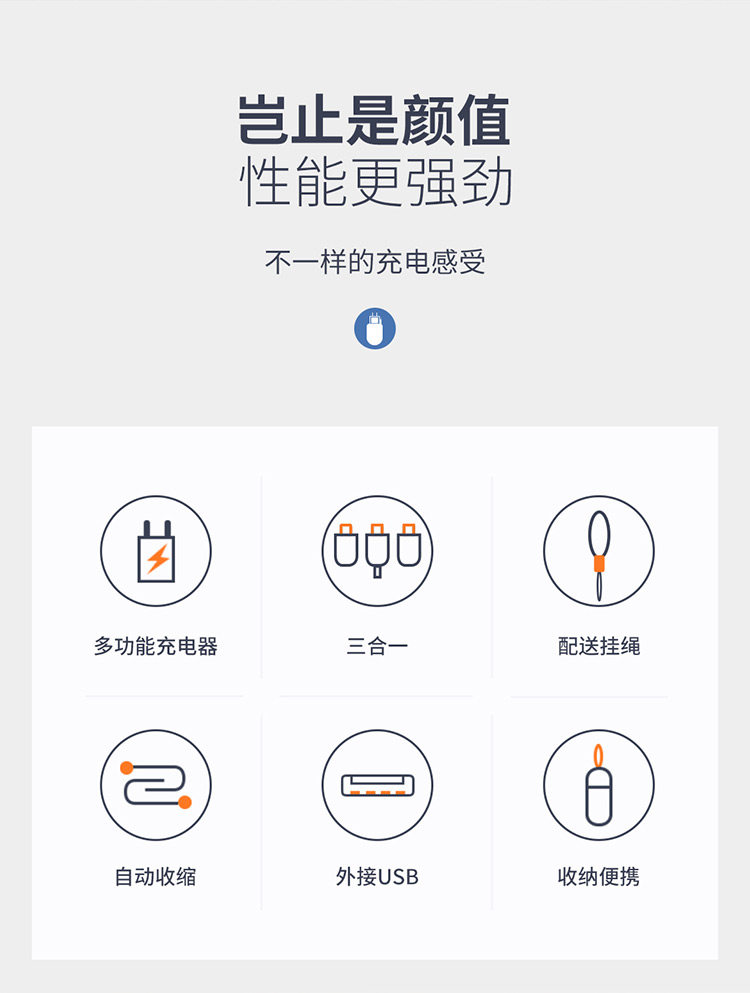 岂止是颜值
性能更强劲

不一样的充电感受

多功能充电器

三合一

配送挂绳

自动收缩

外接USB

收纳便携