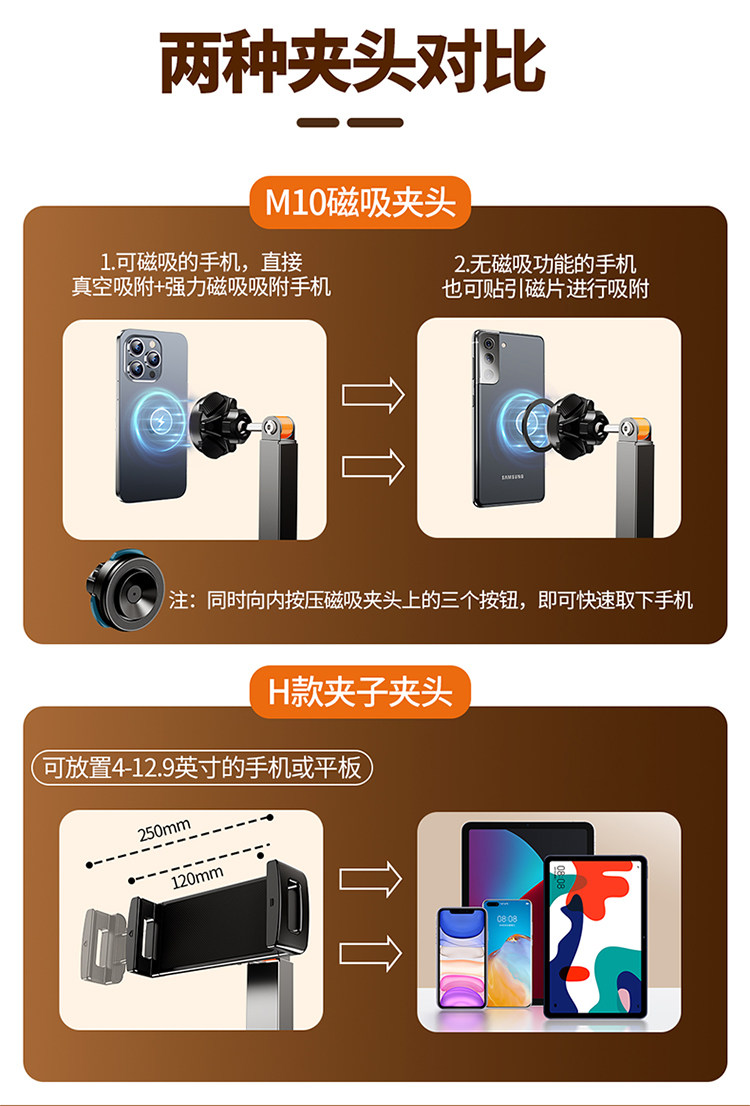 两种夹头对比

M10磁吸夹头

1.可磁吸的手机，直接真空吸附+强力磁吸吸附手机

2.无磁吸功能的手机也可贴引磁片进行吸附

SAMSUNG

注：同时向内按压磁吸夹头上的三个按钮，即可快速取下手机

H款夹子夹头

可放置4-12.9英寸的手机或平板

250mm

120mm

08:08

08:08