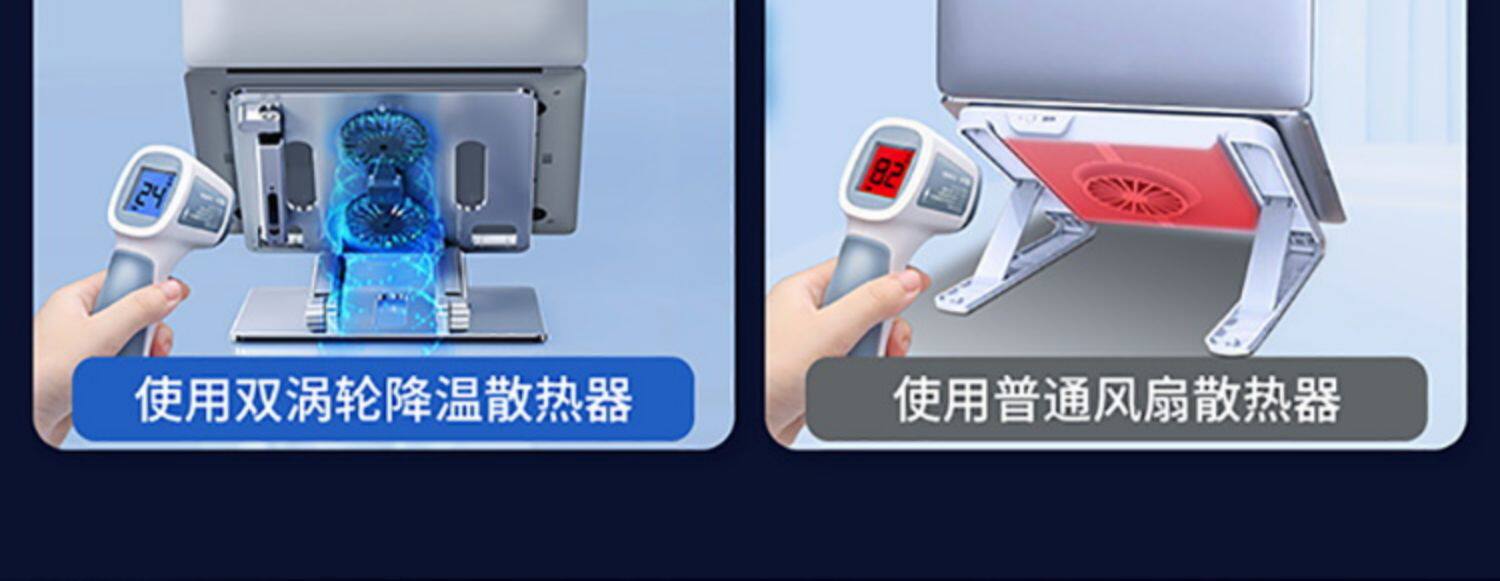 24

使用双涡轮降温散热器

82

使用普通风扇散热器