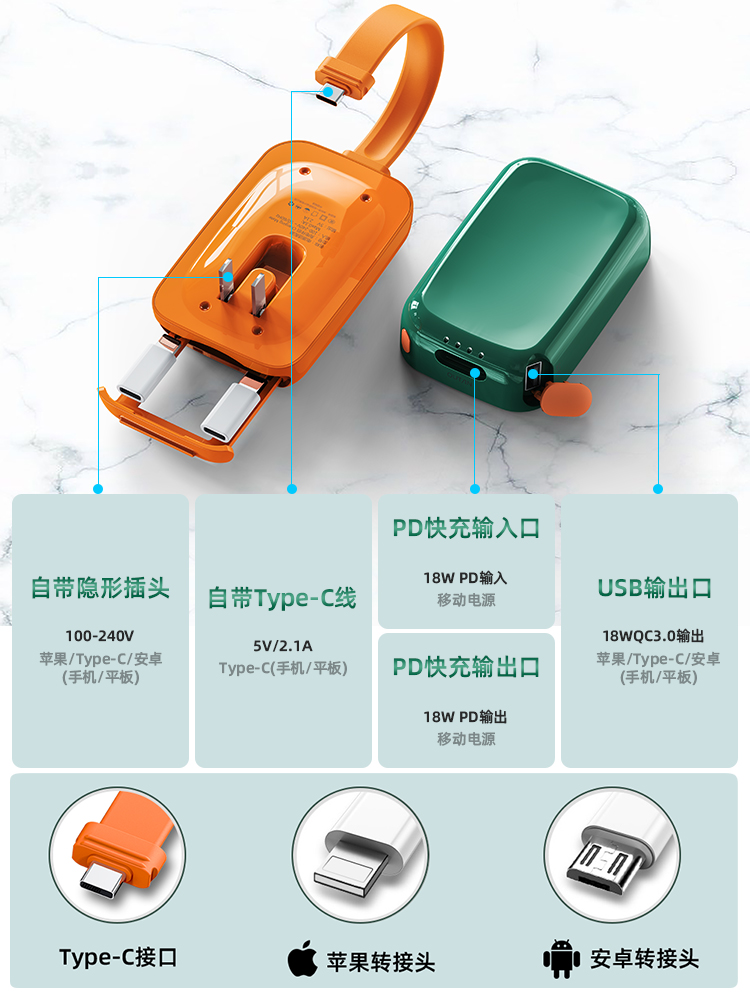 自带隐形插头

100-240V
苹果/Type-C/安卓
(手机/平板)

自带Type-C线

5V/2.1A
Type-C(手机/平板)

PD快充输入口

18W PD输入
移动电源

PD快充输出口

18W PD输出
移动电源

USB输出口

18WQC3.0输出
苹果/Type-C/安卓
(手机/平板)

Type-C接口

苹果转接头

安卓转接头