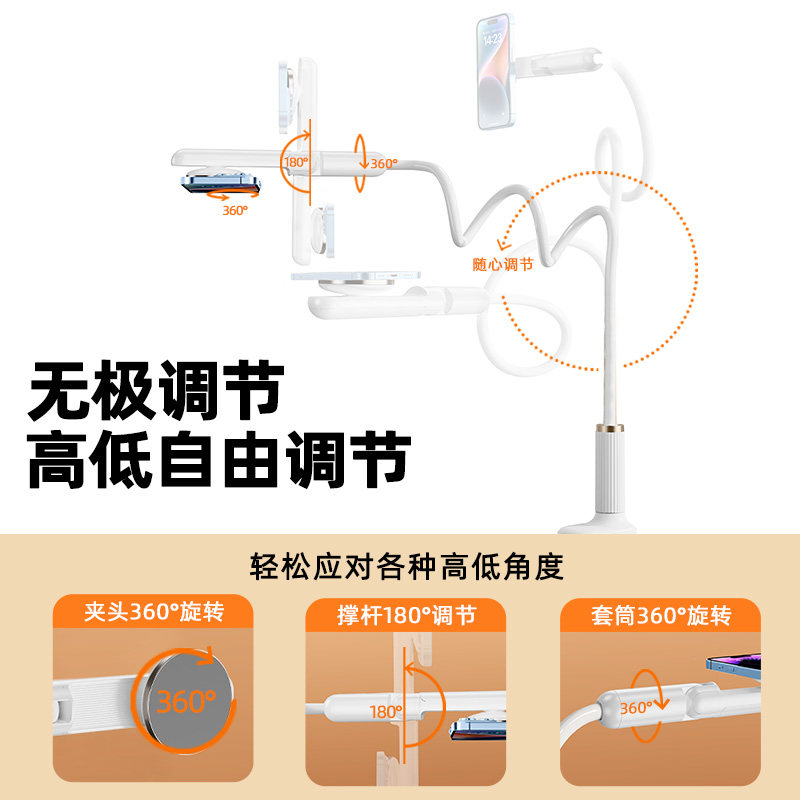 14:23

180°

360°

360°

随心调节

无极调节
高低自由调节

轻松应对各种高低角度

夹头360°旋转

360°

撑杆180°调节

180°

套筒360°旋转

360°