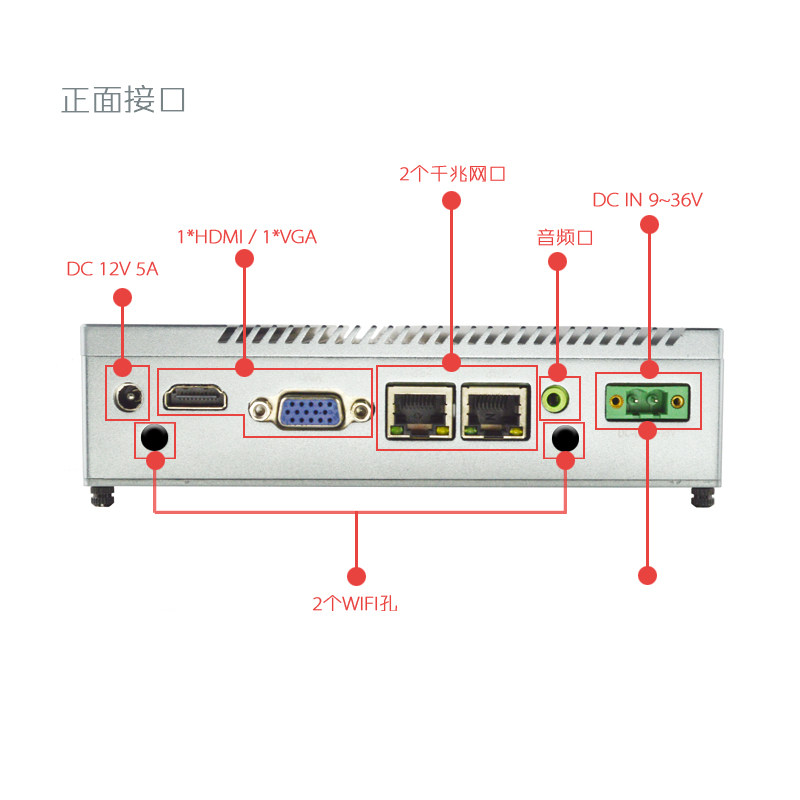 正面接口

2个千兆网口

DC IN 9~36V

1*HDMI / 1*VGA

音频口

DC 12V 5A

2个WIFI孔