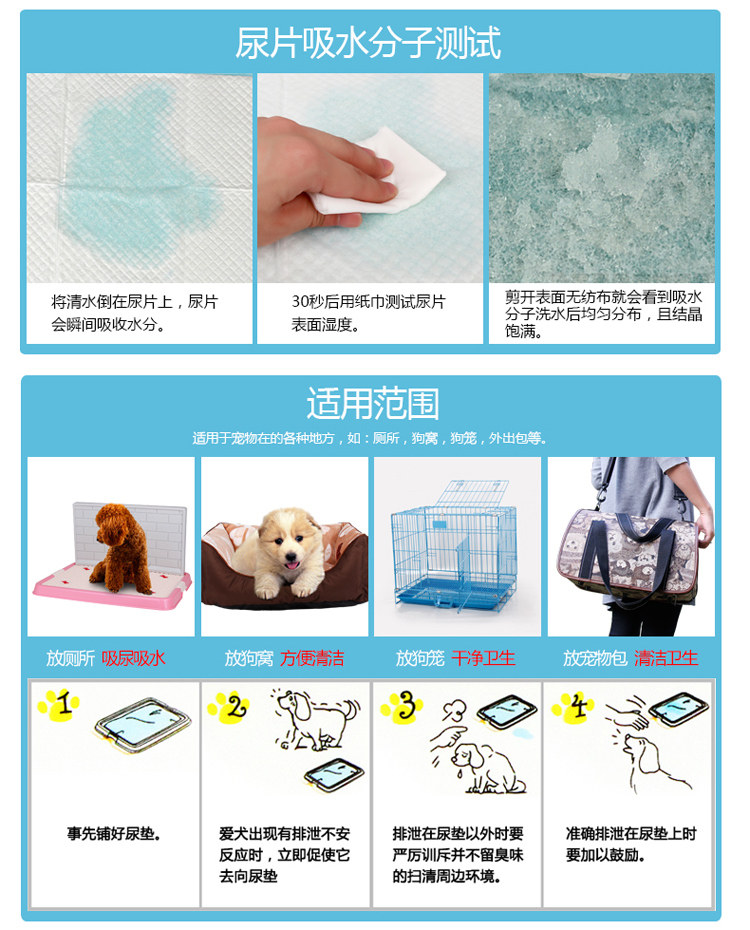 尿片吸水分子测试

将清水倒在尿片上，尿片会瞬间吸收水分。

30秒后用纸巾测试尿片表面湿度。

剪开表面无纺布就会看到吸水分子洗水后均匀分布，且结晶饱满。

适用范围

适用于宠物在的各种地方，如：厕所，狗窝，狗笼，外出包等。

放厕所 吸尿吸水

放狗窝 方便清洁

放狗笼 干净卫生

放宠物包 清洁卫生

1

事先铺好尿垫。

2

爱犬出现有排泄不安反应时，立即促使它去向尿垫

3

排泄在尿垫以外时要严厉训斥并不留臭味的扫清周边环境。

4

准确排泄在尿垫上时要加以鼓励。