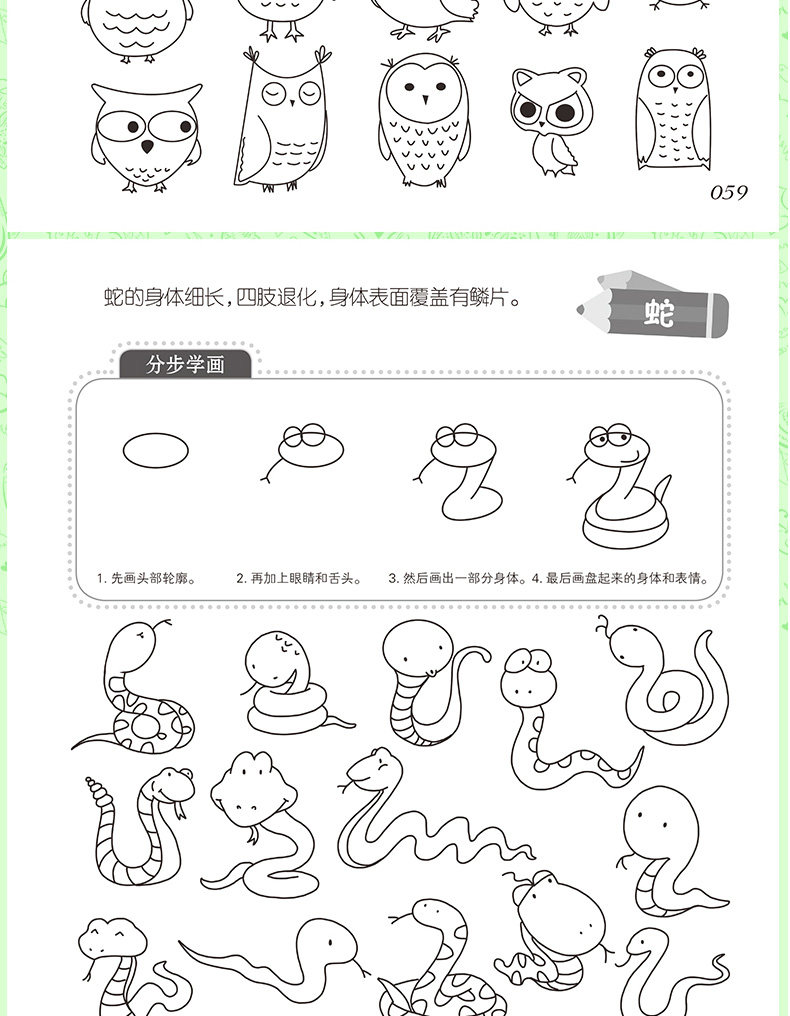 059

蛇的身体细长，四肢退化，身体表面覆盖有鳞片。

蛇

分步学画

1. 先画头部轮廓。

2. 再加上眼睛和舌头。

3. 然后画出一部分身体。

4. 最后画盘起来的身体和表情。