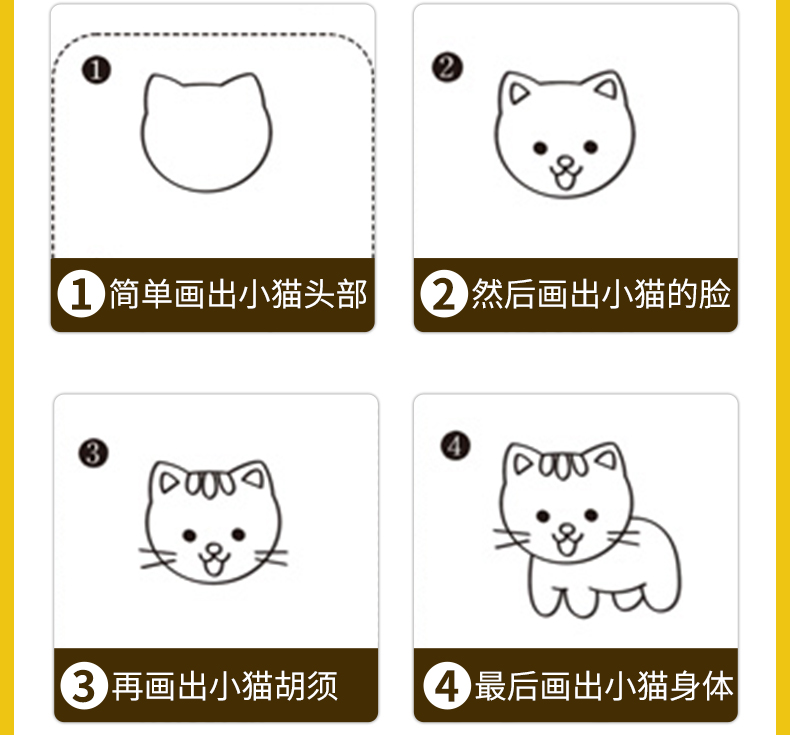 ❶

❶ 简单画出小猫头部

❷

❷ 然后画出小猫的脸

❸

❸ 再画出小猫胡须

❹

❹ 最后画出小猫身体