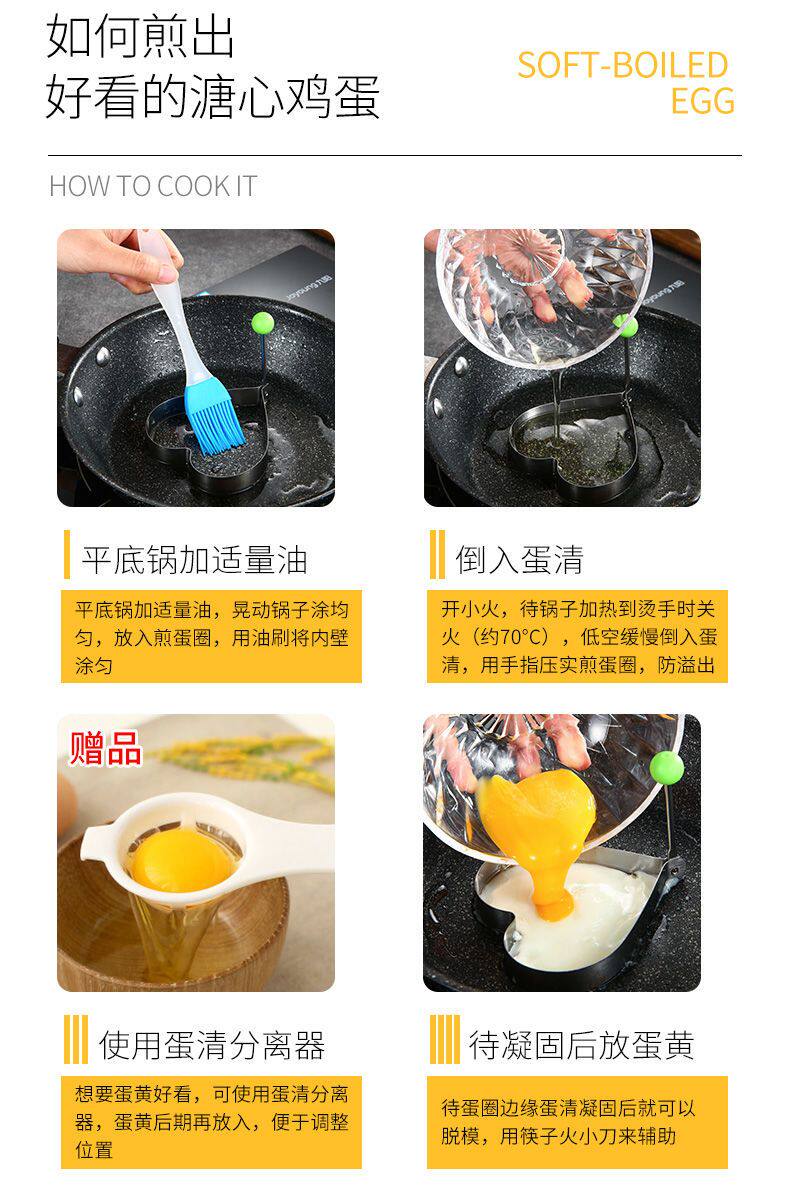 如何煎出
好看的溏心鸡蛋

SOFT-BOILED
EGG

HOW TO COOK IT

平底锅加适量油

平底锅加适量油，晃动锅子涂均匀，放入煎蛋圈，用油刷将内壁涂匀

倒入蛋清

开小火，待锅子加热到烫手时关火（约70°C），低空缓慢倒入蛋清，用手指压实煎蛋圈，防溢出

赠品

使用蛋清分离器

想要蛋黄好看，可使用蛋清分离器，蛋黄后期再放入，便于调整位置

待凝固后放蛋黄

待蛋圈边缘蛋清凝固后就可以脱模，用筷子火小刀来辅助