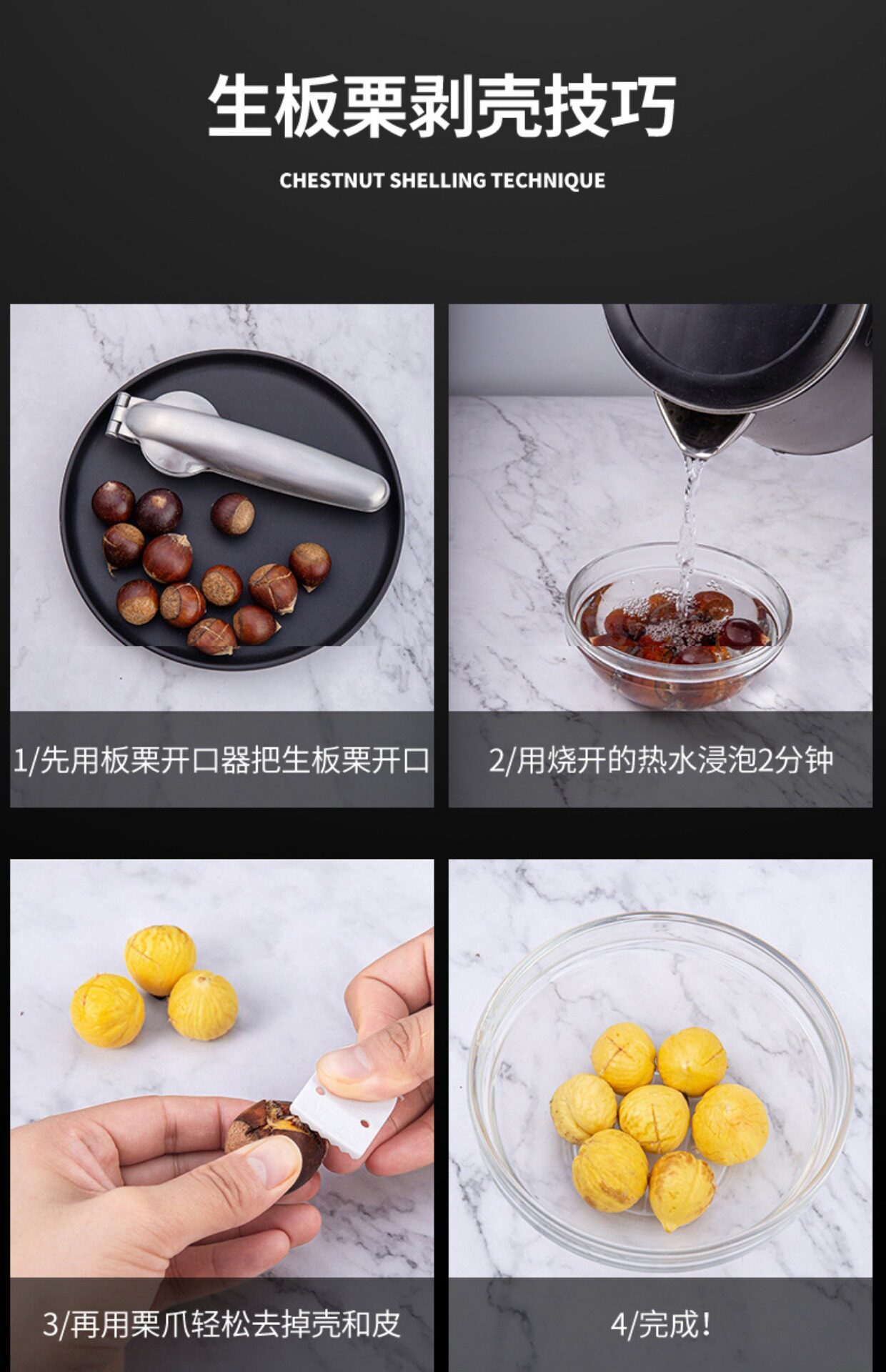 生板栗剥壳技巧

CHESTNUT SHELLING TECHNIQUE

1/先用板栗开口器把生板栗开口

2/用烧开的热水浸泡2分钟

3/再用栗爪轻松去掉壳和皮

4/完成！