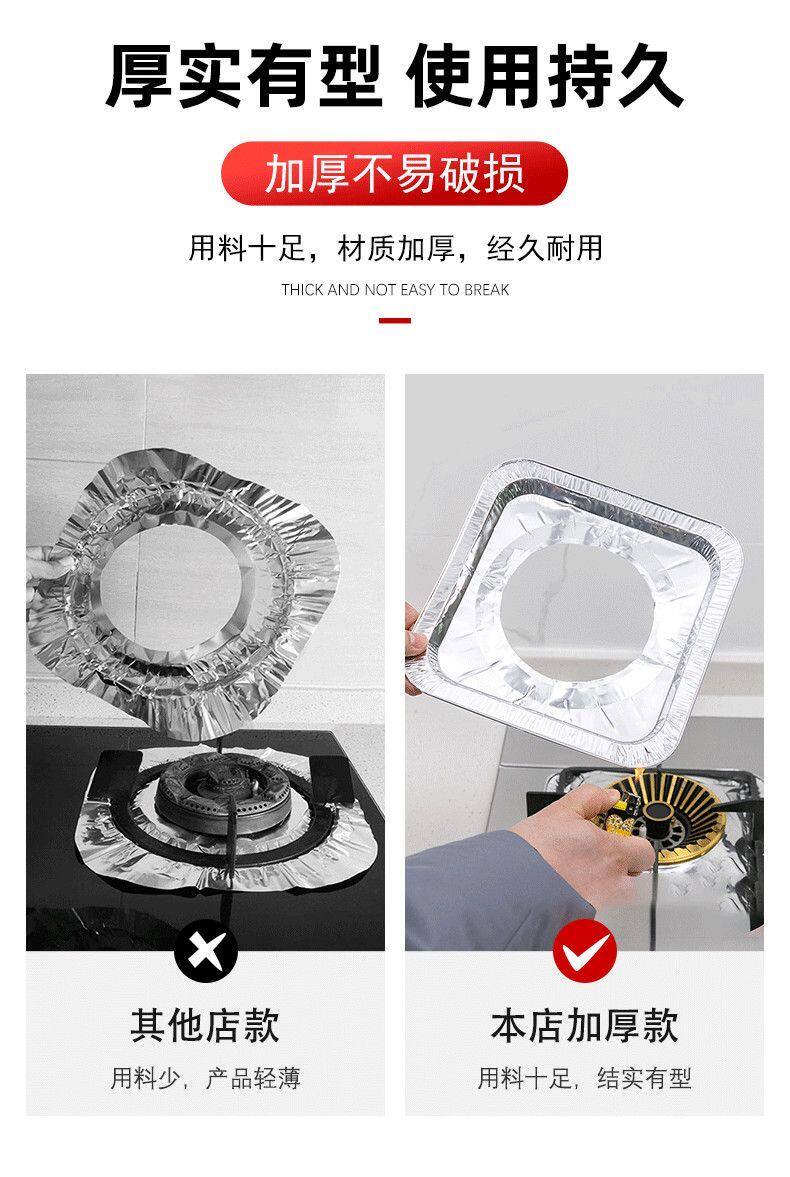 厚实有型 使用持久

加厚不易破损

用料十足，材质加厚，经久耐用

THICK AND NOT EASY TO BREAK

其他店款

用料少，产品轻薄

本店加厚款

用料十足，结实有型