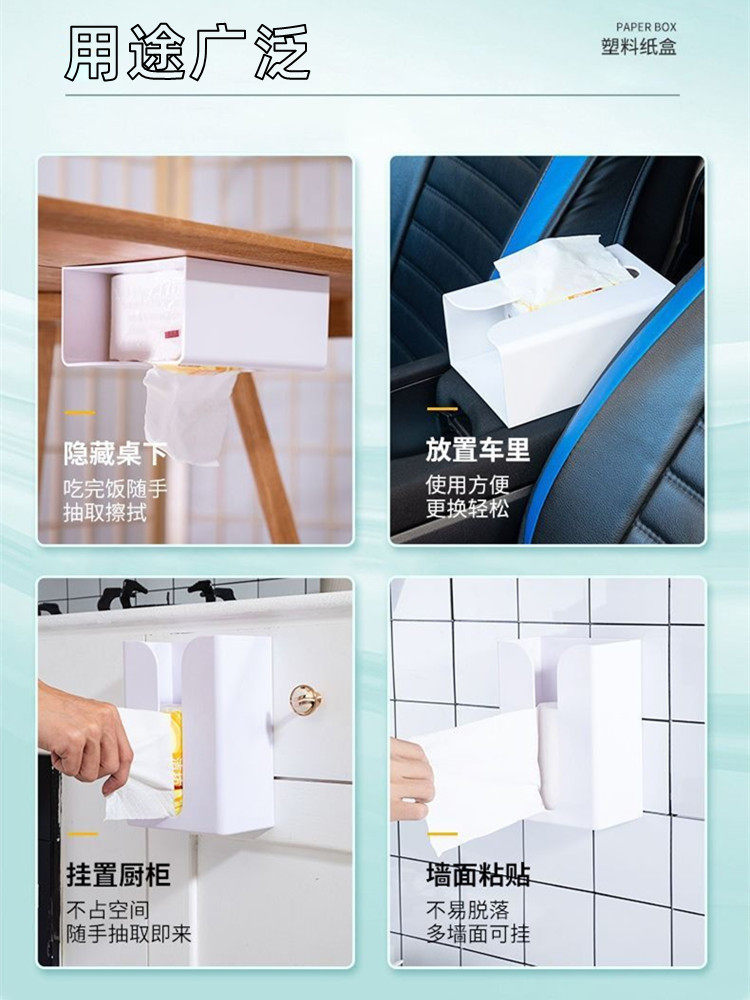 用途广泛

PAPER BOX
塑料纸盒

隐藏桌下
吃完饭随手
抽取擦拭

放置车里
使用方便
更换轻松

挂置厨柜
不占空间
随手抽取即来

墙面粘贴
不易脱落
多墙面可挂