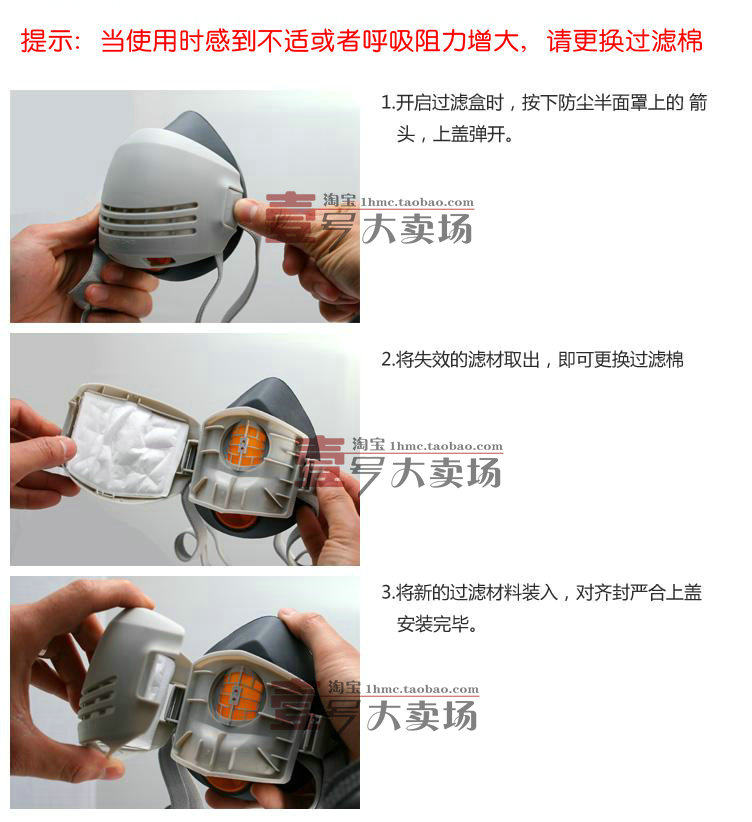 提示：当使用时感到不适或者呼吸阻力增大，请更换过滤棉

1.开启过滤盒时，按下防尘半面罩上的 箭头，上盖弹开。

淘宝 1hmc.taobao.com
壹号大卖场

2.将失效的滤材取出，即可更换过滤棉

淘宝 1hmc.taobao.com
壹号大卖场

3.将新的过滤材料装入，对齐封严合上盖安装完毕。

淘宝 1hmc.taobao.com
壹号大卖场