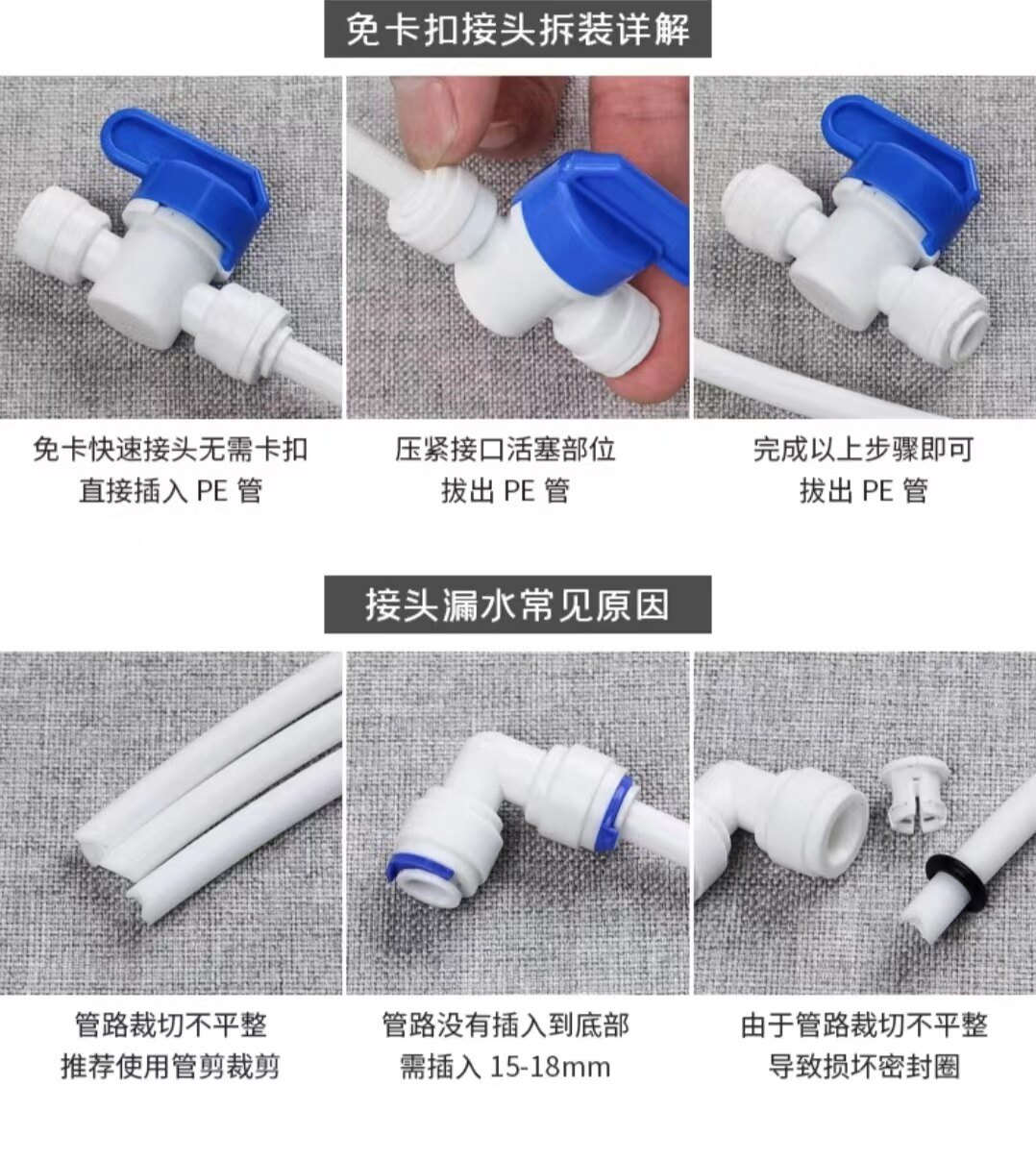 免卡扣接头拆装详解

免卡快速接头无需卡扣
直接插入 PE 管

压紧接口活塞部位
拔出 PE 管

完成以上步骤即可
拔出 PE 管

接头漏水常见原因

管路裁切不平整
推荐使用管剪裁剪

管路没有插入到底部
需插入 15-18mm

由于管路裁切不平整
导致损坏密封圈