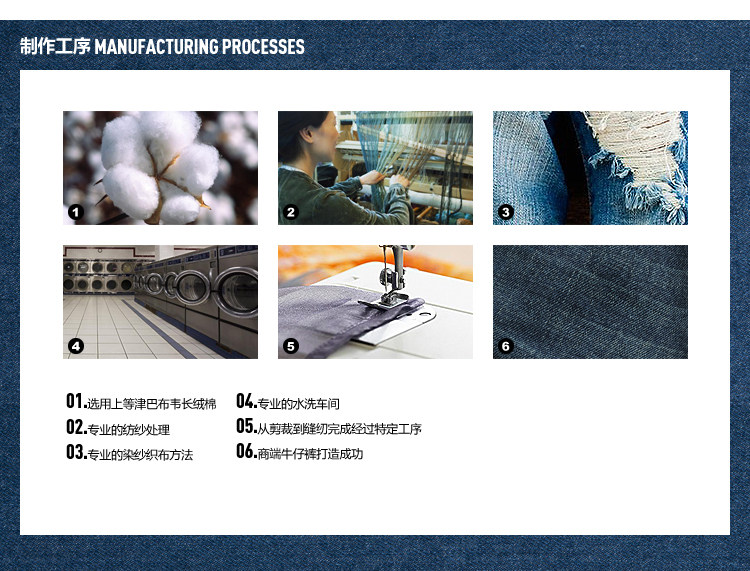 制作工序 MANUFACTURING PROCESSES

1

2

3

4

5

6

01.选用上等津巴布韦长绒棉

02.专业的纺纱处理

03.专业的染纱织布方法

04.专业的水洗车间

05.从剪裁到缝纫完成经过特定工序

06.商端牛仔裤打造成功