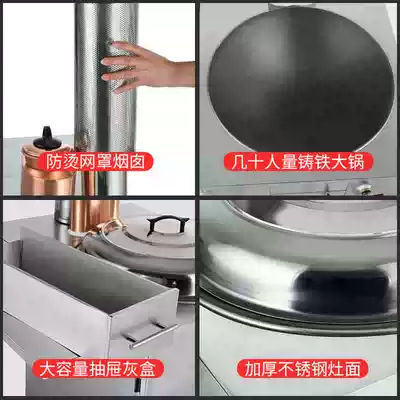 防烫网罩烟囱

几十人量铸铁大锅

大容量抽屉灰盒

加厚不锈钢灶面