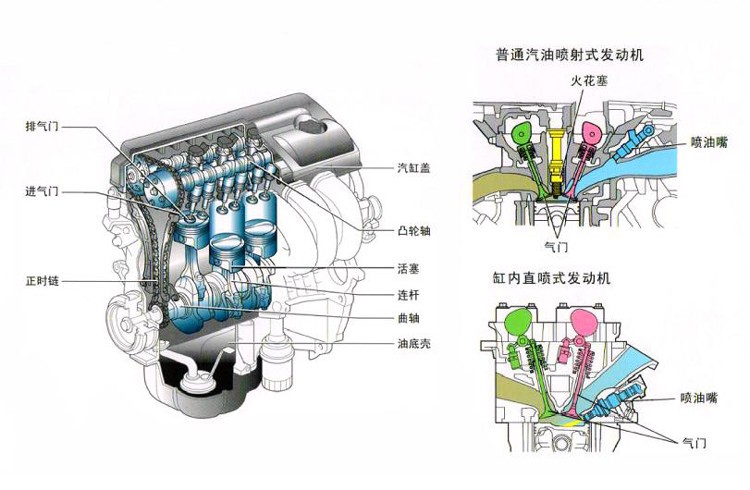 排气门
进气门
正时链
汽缸盖
凸轮轴
活塞
连杆
曲轴
油底壳

普通汽油喷射式发动机
火花塞
喷油嘴
气门

缸内直喷式发动机
喷油嘴
气门