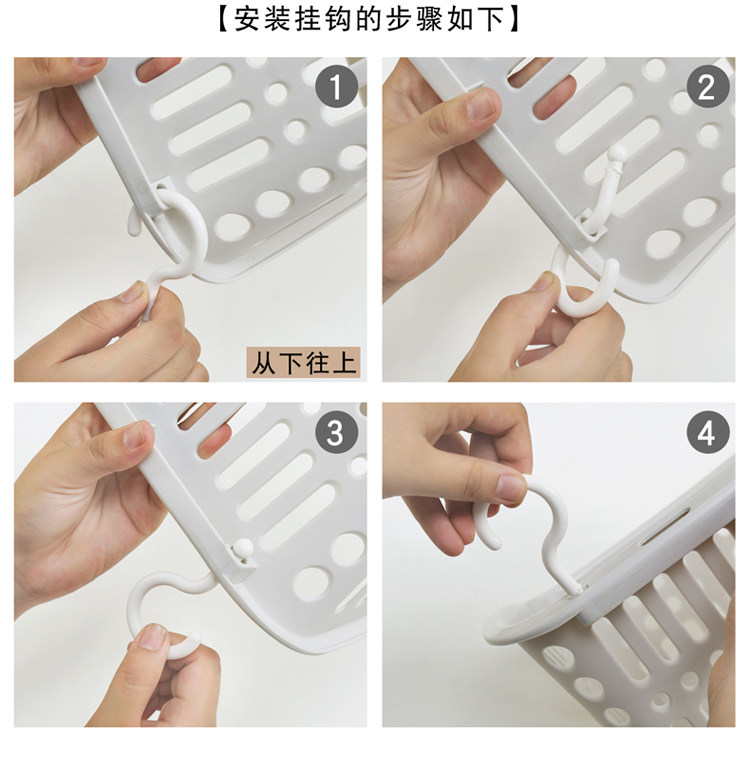 【安装挂钩的步骤如下】

1

从下往上

2

3

4