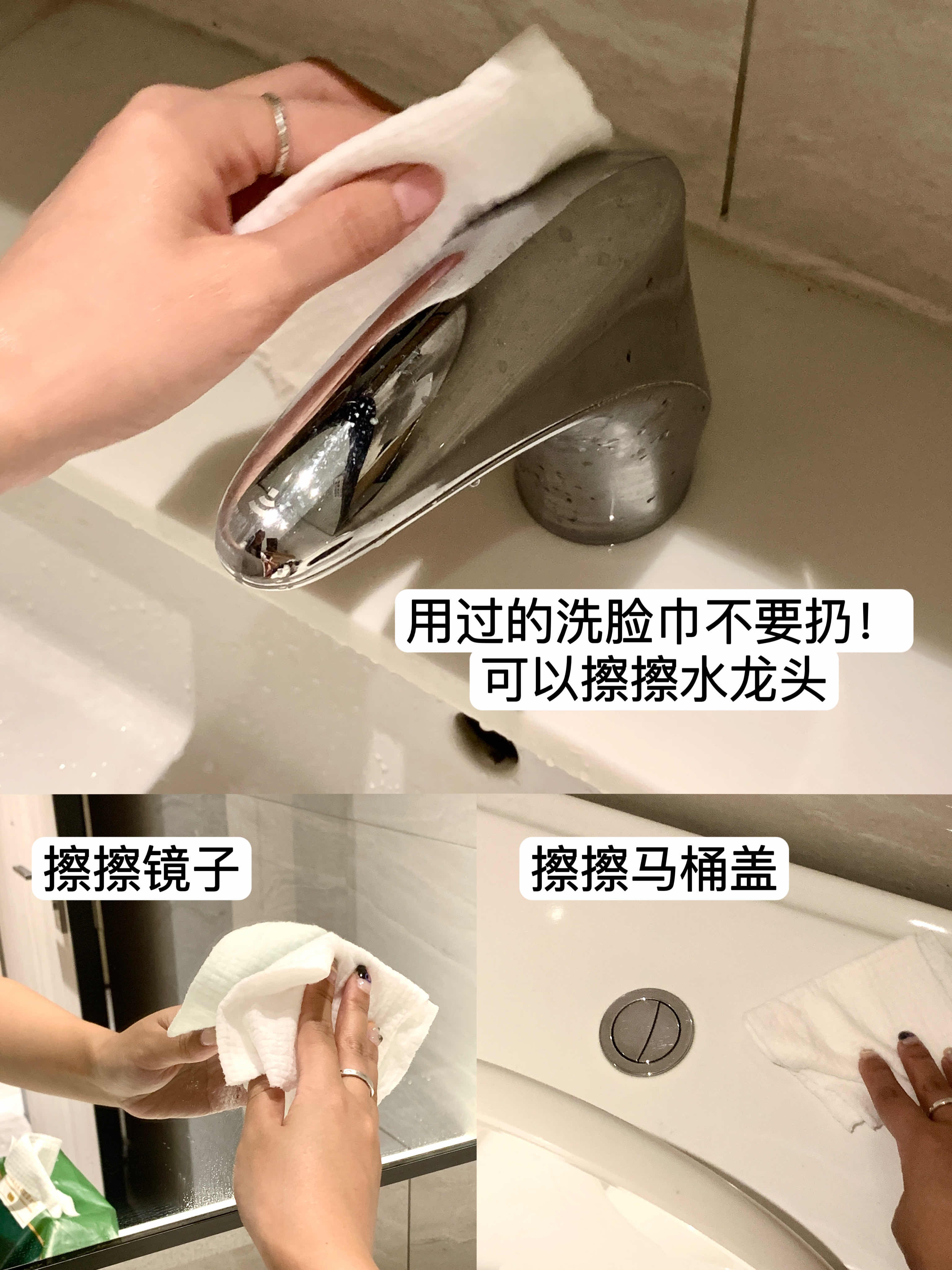 用过的洗脸巾不要扔！
可以擦擦水龙头

擦擦镜子

擦擦马桶盖