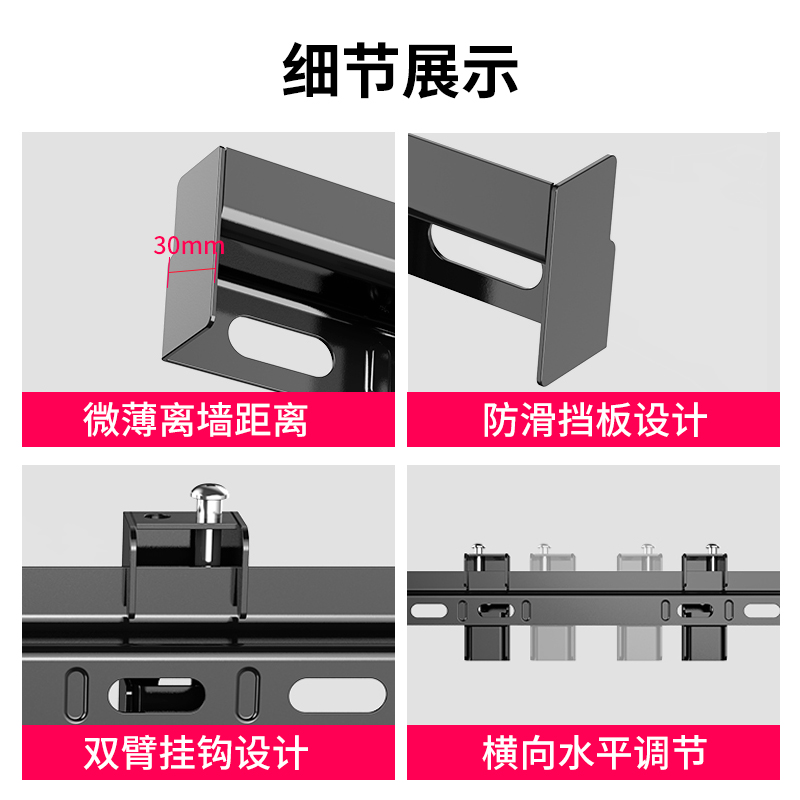 细节展示

30mm

微薄离墙距离

防滑挡板设计

双臂挂钩设计

横向水平调节