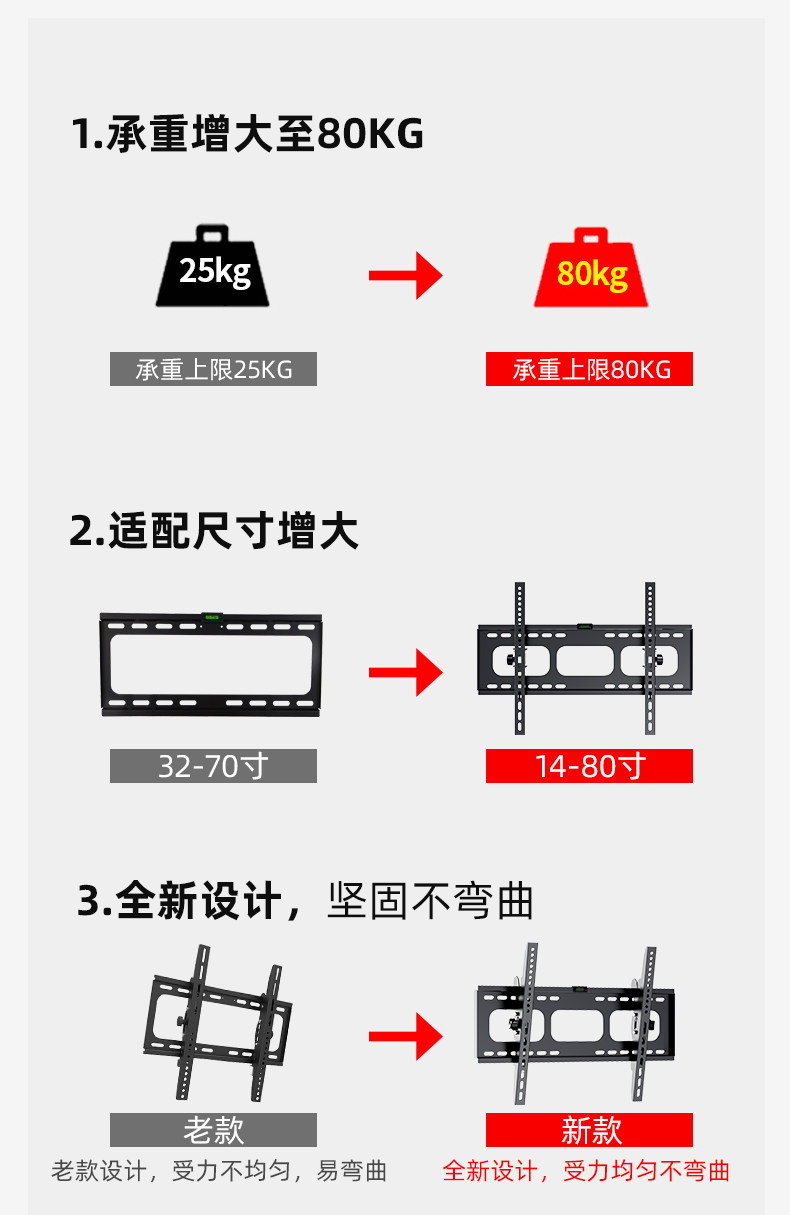 1.承重增大至80KG

25kg

80kg

承重上限25KG

承重上限80KG

2.适配尺寸增大

32-70寸

14-80寸

3.全新设计，坚固不弯曲

老款

新款

老款设计，受力不均匀，易弯曲

全新设计，受力均匀不弯曲