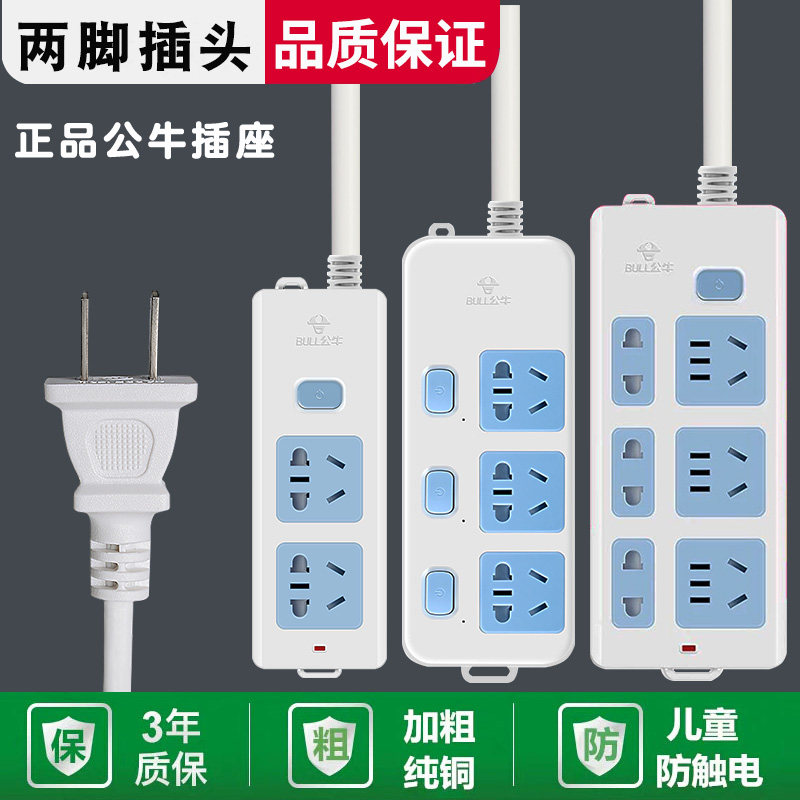 两脚插头 品质保证

正品公牛插座

BULL公牛

BULL公牛

BULL公牛

保 3年质保

粗 加粗纯铜

防 儿童防触电