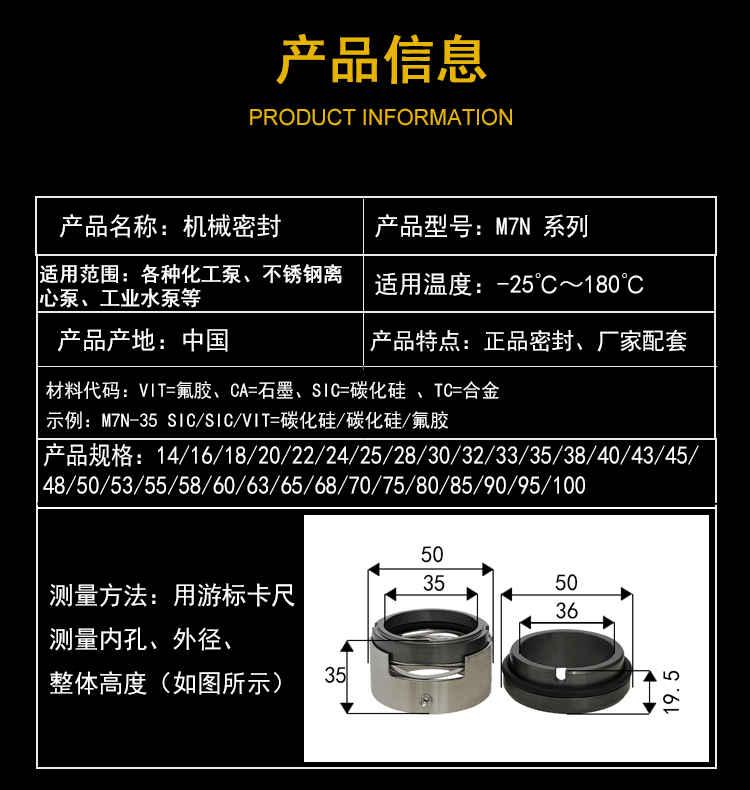 产品信息

PRODUCT INFORMATION

| 产品名称：机械密封 | 产品型号：M7N 系列 |
|---|---|
| 适用范围：各种化工泵、不锈钢离心泵、工业水泵等 | 适用温度：-25℃～180℃ |
| 产品产地：中国 | 产品特点：正品密封、厂家配套 |

材料代码：VIT=氟胶、CA=石墨、SIC=碳化硅 、TC=合金
示例：M7N-35 SIC/SIC/VIT=碳化硅/碳化硅/氟胶

产品规格：14/16/18/20/22/24/25/28/30/32/33/35/38/40/43/45/48/50/53/55/58/60/63/65/68/70/75/80/85/90/95/100

测量方法：用游标卡尺测量内孔、外径、整体高度（如图所示）

50
35
35
50
36
19.5