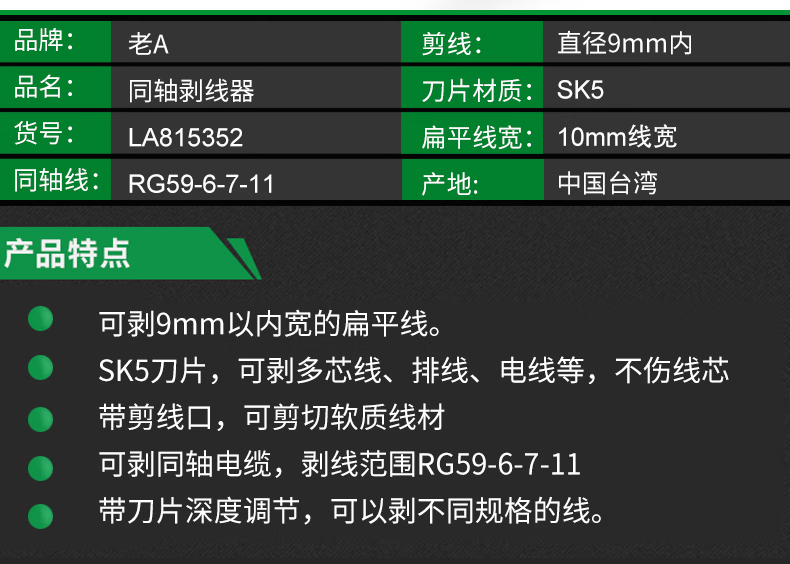 品牌: 老A
剪线: 直径9mm内
品名: 同轴剥线器
刀片材质: SK5
货号: LA815352
扁平线宽: 10mm线宽
同轴线: RG59-6-7-11
产地: 中国台湾

产品特点

• 可剥9mm以内宽的扁平线。
• SK5刀片，可剥多芯线、排线、电线等，不伤线芯
• 带剪线口，可剪切软质线材
• 可剥同轴电缆，剥线范围RG59-6-7-11
• 带刀片深度调节，可以剥不同规格的线。