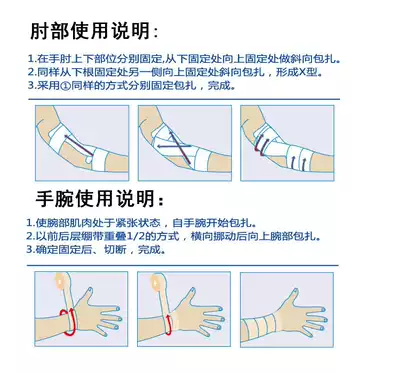 肘部使用说明:

1.在手肘上下部位分别固定,从下固定处向上固定处做斜向包扎。
2.同样从下根固定处另一侧向上固定处斜向包扎，形成X型。
3.采用①同样的方式分别固定包扎，完成。

手腕使用说明:

1.使腕部肌肉处于紧张状态，自手腕开始包扎。
2.以前后层绷带重叠1/2的方式，横向挪动后向上腕部包扎。
3.确定固定后、切断，完成。