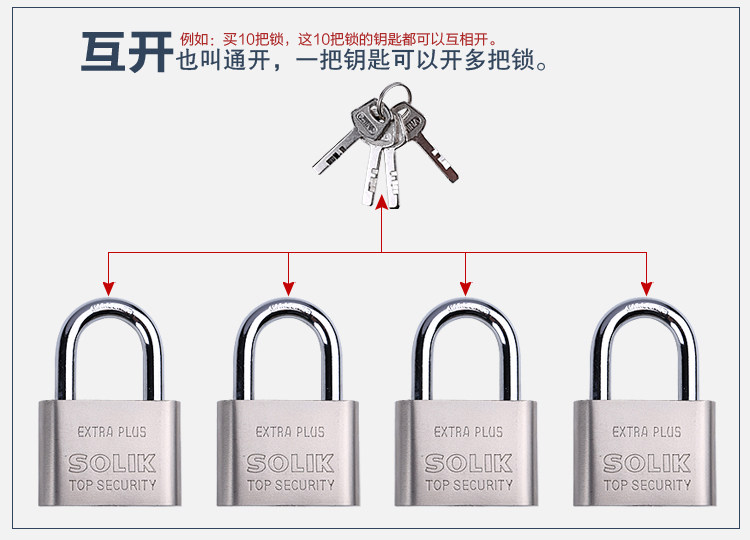 互开 例如：买10把锁，这10把锁的钥匙都可以互相开。
也叫通开，一把钥匙可以开多把锁。

EXTRA PLUS
SOLIK
TOP SECURITY

EXTRA PLUS
SOLIK
TOP SECURITY

EXTRA PLUS
SOLIK
TOP SECURITY

EXTRA PLUS
SOLIK
TOP SECURITY