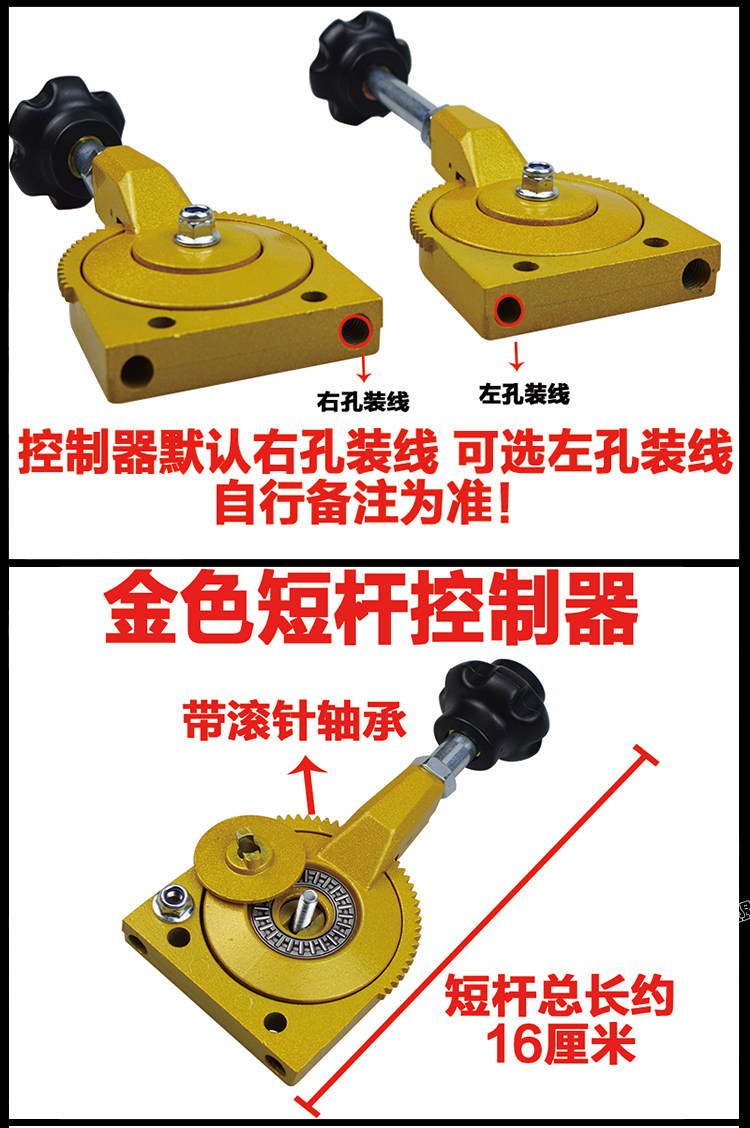 右孔装线

左孔装线

控制器默认右孔装线 可选左孔装线
自行备注为准!

金色短杆控制器

带滚针轴承

短杆总长约
16厘米