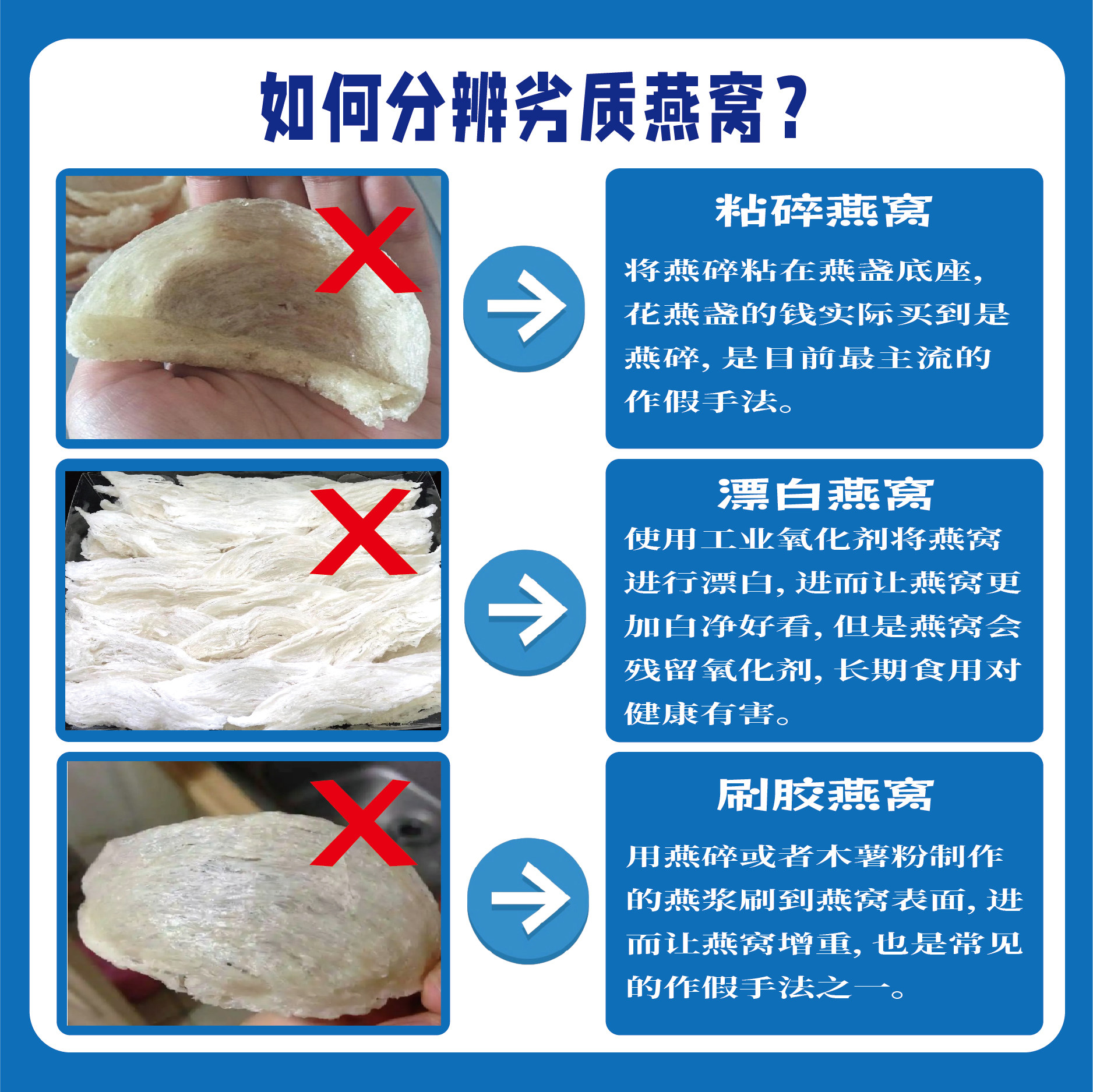 如何分辨劣质燕窝？

粘碎燕窝

将燕碎粘在燕盏底座，花燕盏的钱实际买到是燕碎，是目前最主流的作假手法。

漂白燕窝

使用工业氧化剂将燕窝进行漂白，进而让燕窝更加白净好看，但是燕窝会残留氧化剂，长期食用对健康有害。

刷胶燕窝

用燕碎或者木薯粉制作的燕浆刷到燕窝表面，进而让燕窝增重，也是常见的作假手法之一。