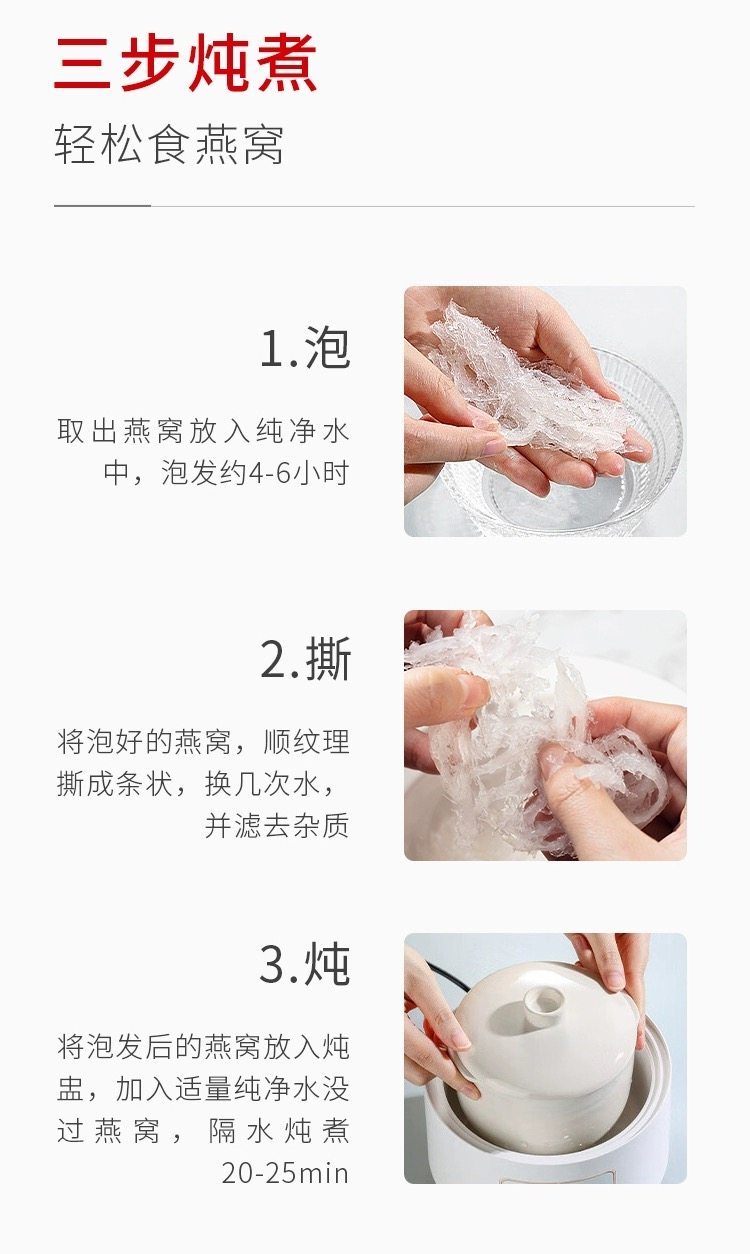 三步炖煮

轻松食燕窝

1.泡

取出燕窝放入纯净水中，泡发约4-6小时

2.撕

将泡好的燕窝，顺纹理撕成条状，换几次水，并滤去杂质

3.炖

将泡发后的燕窝放入炖盅，加入适量纯净水没过燕窝，隔水炖煮20-25min