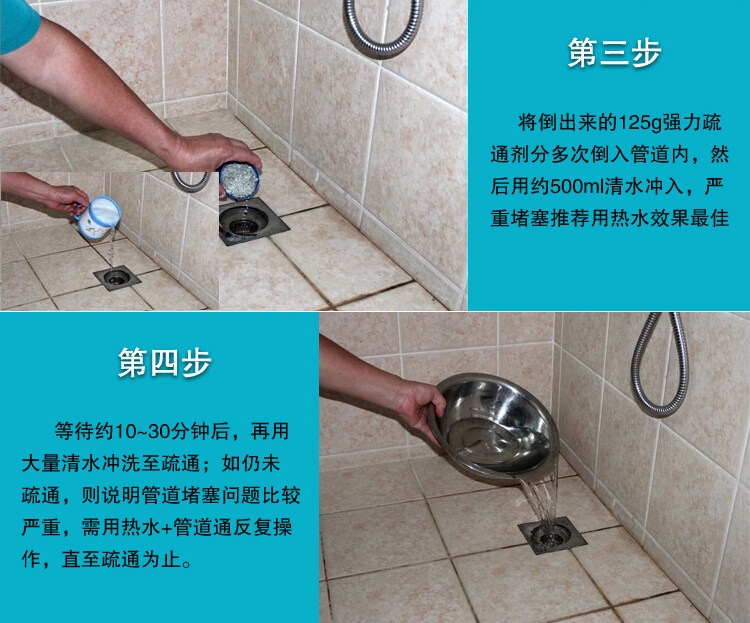 第三步

将倒出来的125g强力疏通剂分多次倒入管道内，然后用约500ml清水冲入，严重堵塞推荐用热水效果最佳

第四步

等待约10~30分钟后，再用大量清水冲洗至疏通；如仍未疏通，则说明管道堵塞问题比较严重，需用热水+管道通反复操作，直至疏通为止。