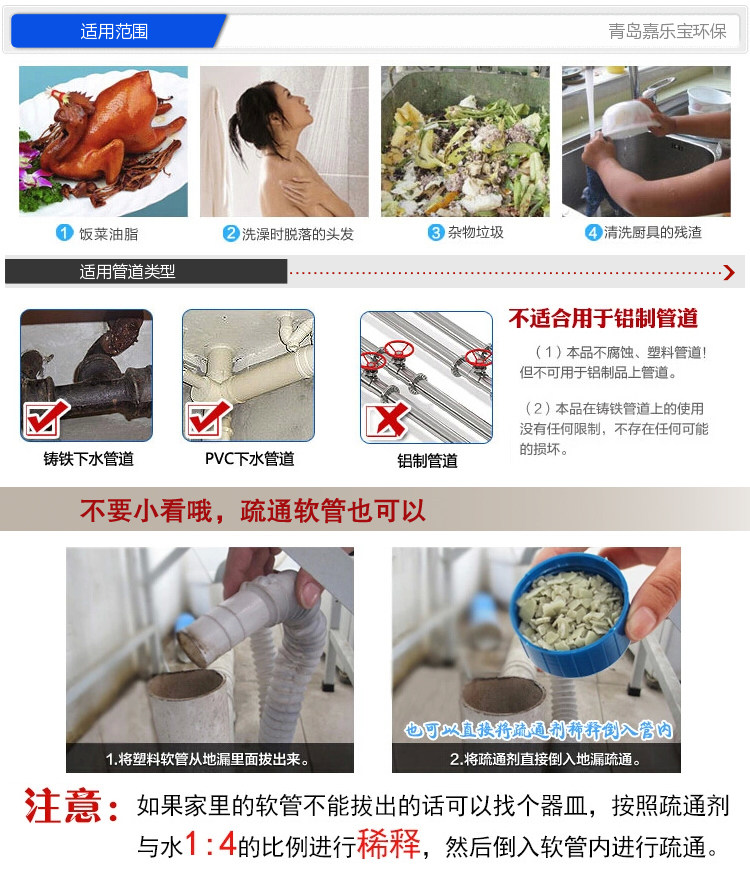 适用范围

青岛嘉乐宝环保

1 饭菜油脂

2 洗澡时脱落的头发

3 杂物垃圾

4 清洗厨具的残渣

适用管道类型

铸铁下水管道

PVC下水管道

铝制管道

不适合用于铝制管道

（1）本品不腐蚀、塑料管道！但不可用于铝制品上管道。

（2）本品在铸铁管道上的使用没有任何限制，不存在任何可能的损坏。

不要小看哦，疏通软管也可以

1.将塑料软管从地漏里面拔出来。

也可以直接将疏通剂稀释倒入管内

2.将疏通剂直接倒入地漏疏通。

注意：如果家里的软管不能拔出的话可以找个器皿，按照疏通剂与水1：4的比例进行稀释，然后倒入软管内进行疏通。