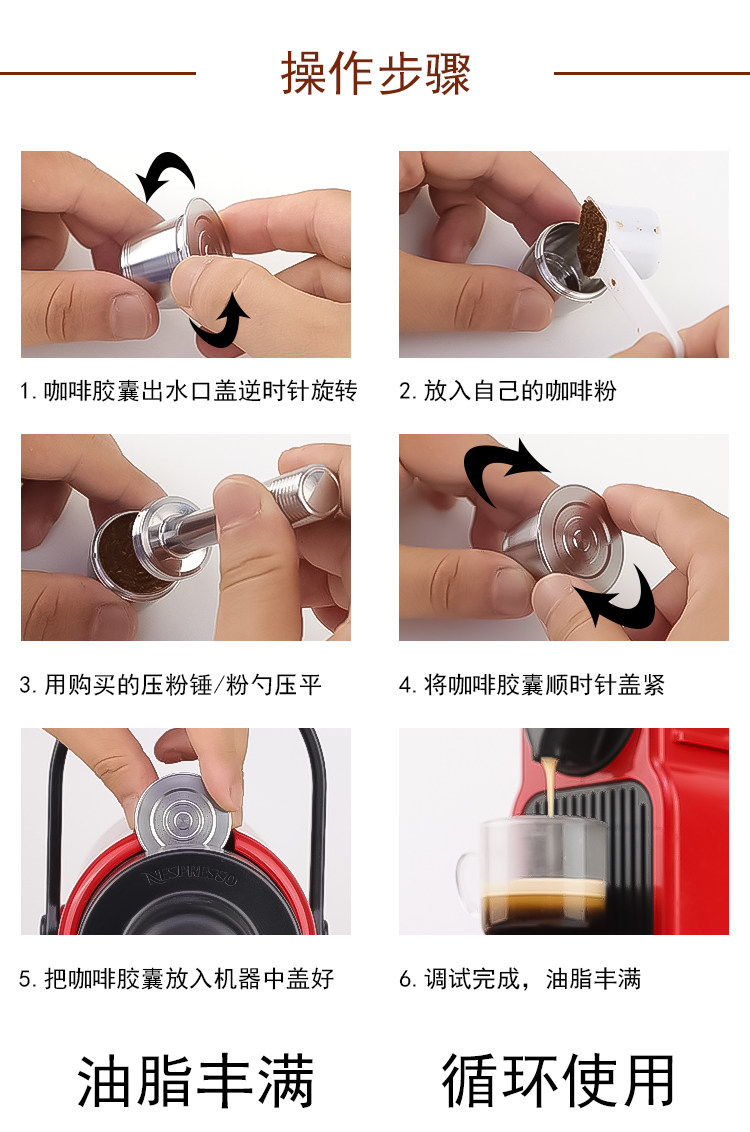 操作步骤

1. 咖啡胶囊出水口盖逆时针旋转

2. 放入自己的咖啡粉

3. 用购买的压粉锤/粉勺压平

4. 将咖啡胶囊顺时针盖紧

NESPRESSO

5. 把咖啡胶囊放入机器中盖好

6. 调试完成，油脂丰满

油脂丰满　循环使用