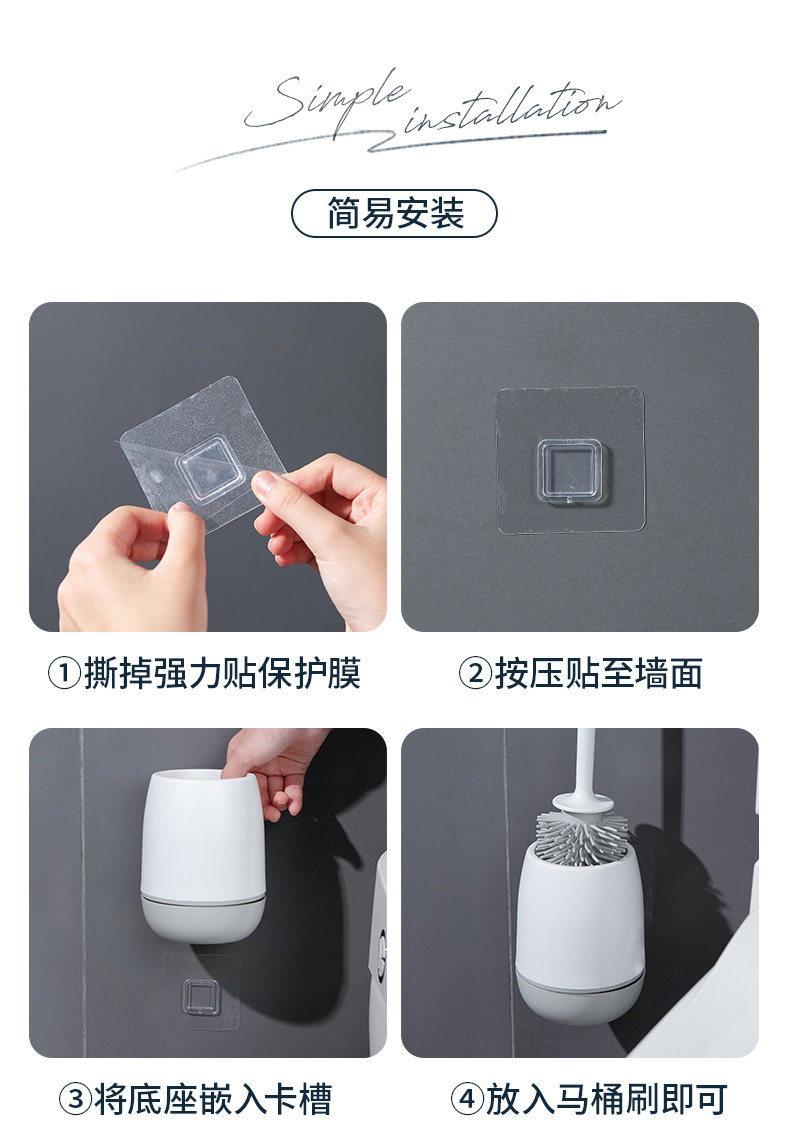 Simple installation

简易安装

①撕掉强力贴保护膜

②按压贴至墙面

③将底座嵌入卡槽

④放入马桶刷即可