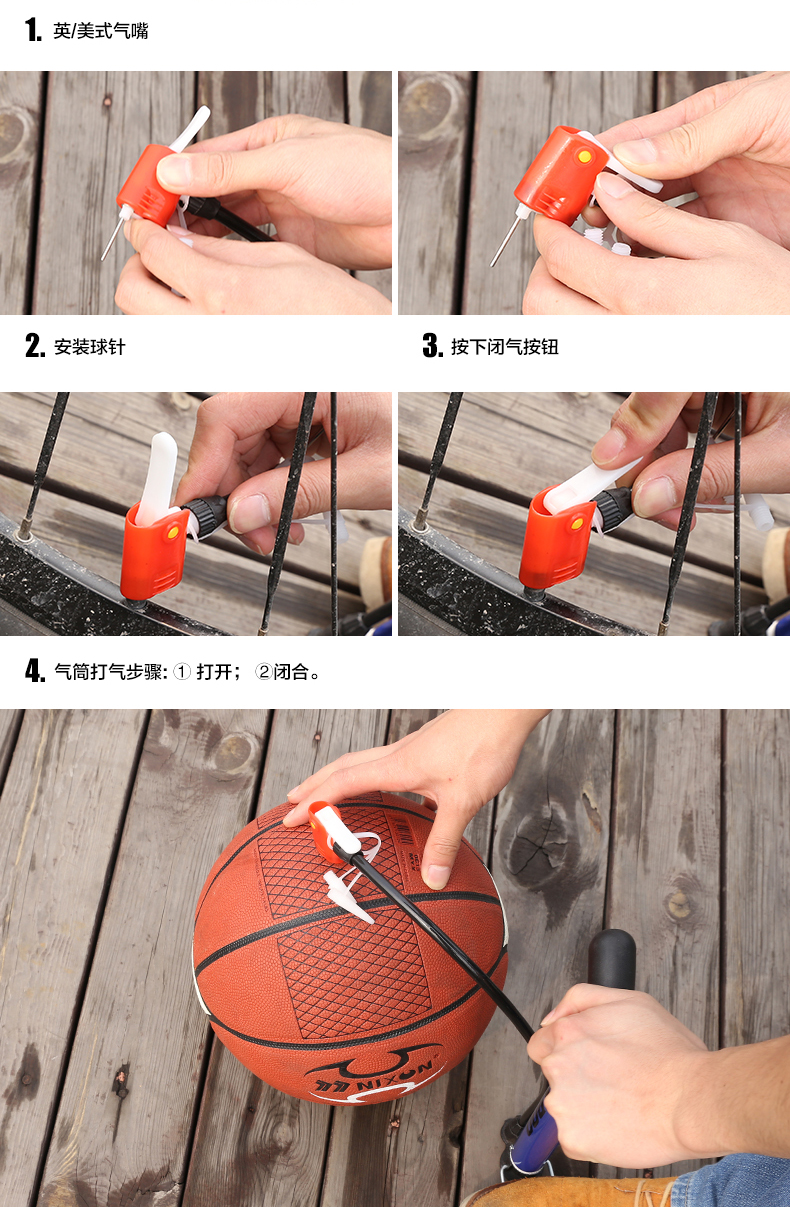 1. 英/美式气嘴

2. 安装球针

3. 按下闭气按钮

4. 气筒打气步骤: ① 打开; ②闭合。

NAXIN