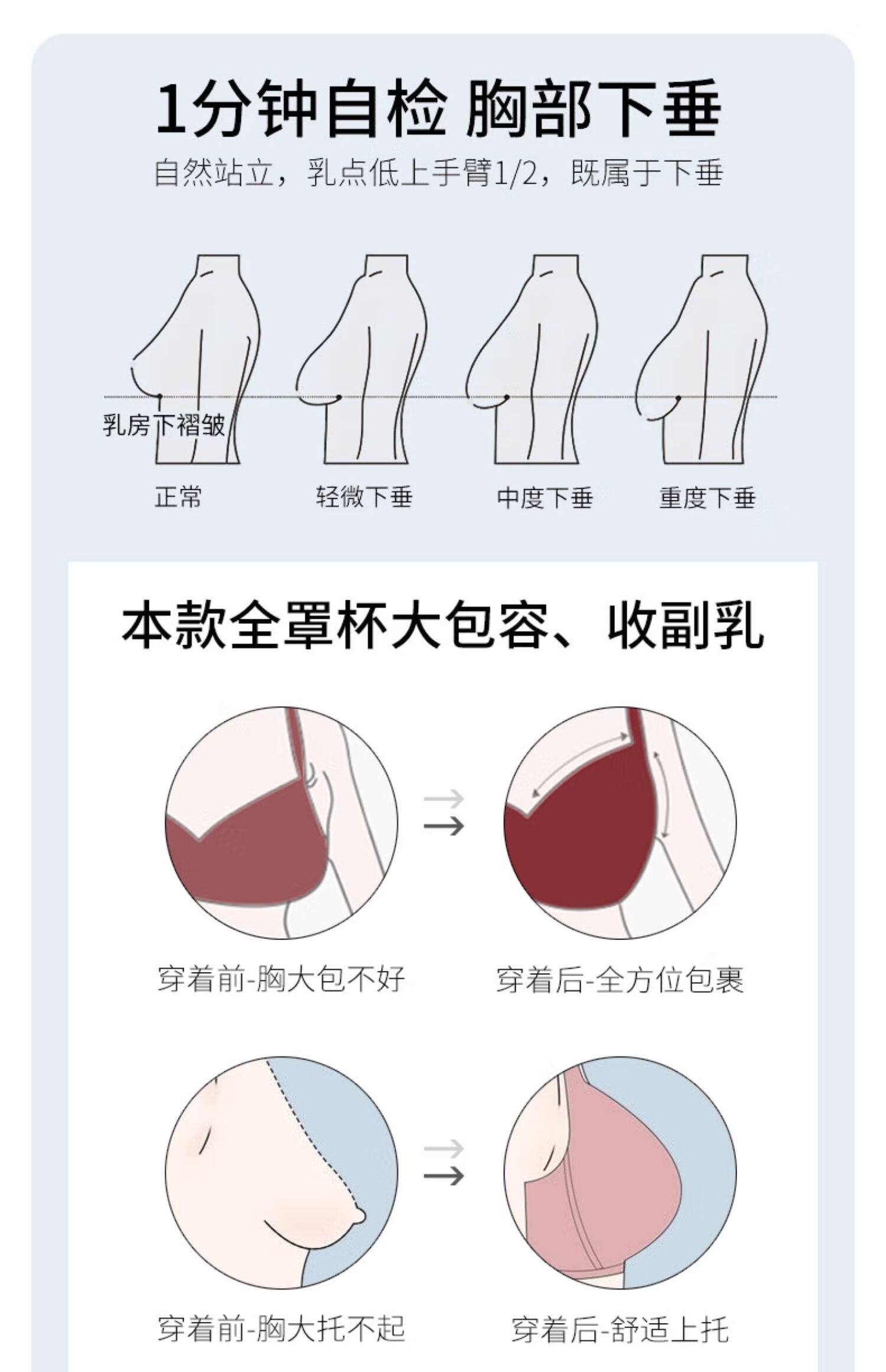 1分钟自检 胸部下垂

自然站立，乳点低上手臂1/2，既属于下垂

乳房下褶皱

正常 轻微下垂 中度下垂 重度下垂

本款全罩杯大包容、收副乳

穿着前-胸大包不好

穿着后-全方位包裹

穿着前-胸大托不起

穿着后-舒适上托