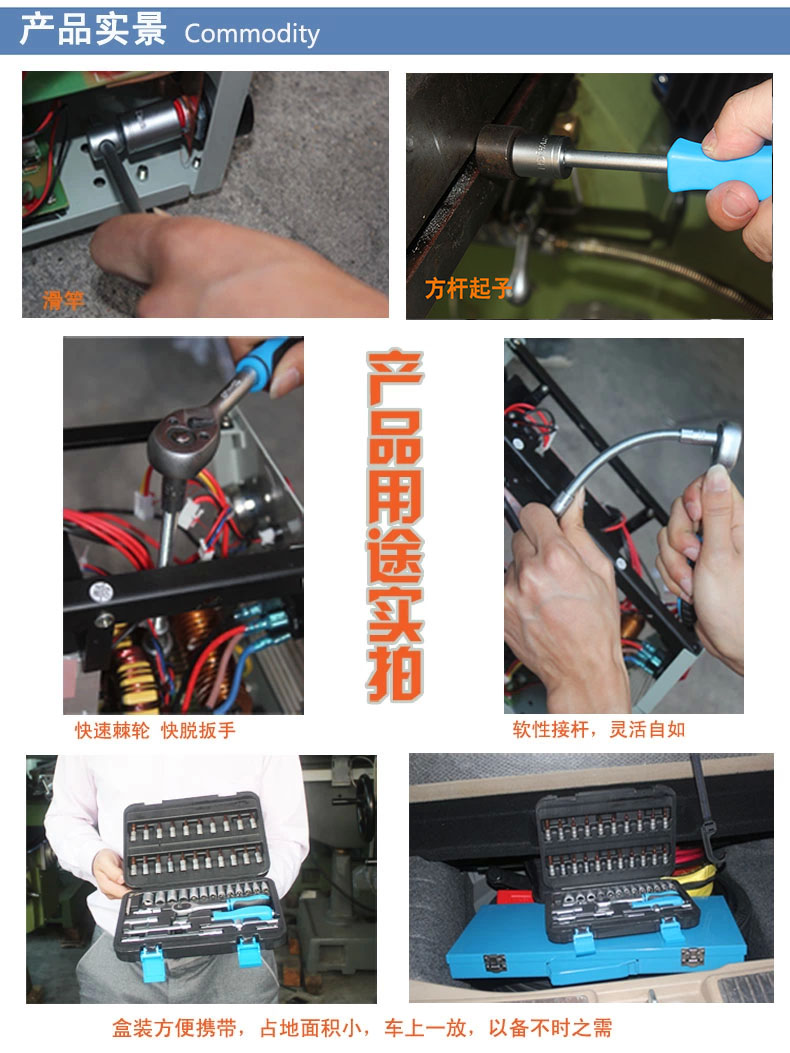 产品实景 Commodity

滑竿

方杆起子

产品用途实拍

快速棘轮 快脱扳手

软性接杆，灵活自如

盒装方便携带，占地面积小，车上一放，以备不时之需