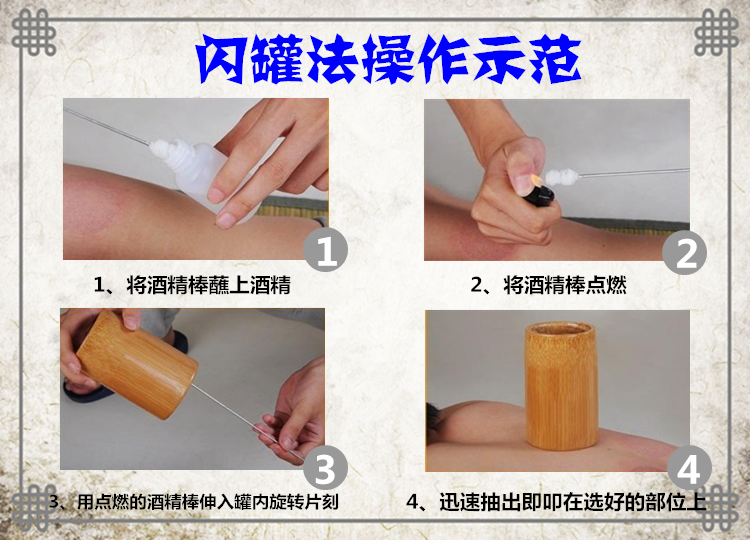 闪罐法操作示范

1

1、将酒精棒蘸上酒精

2

2、将酒精棒点燃

3

3、用点燃的酒精棒伸入罐内旋转片刻

4

4、迅速抽出即叩在选好的部位上