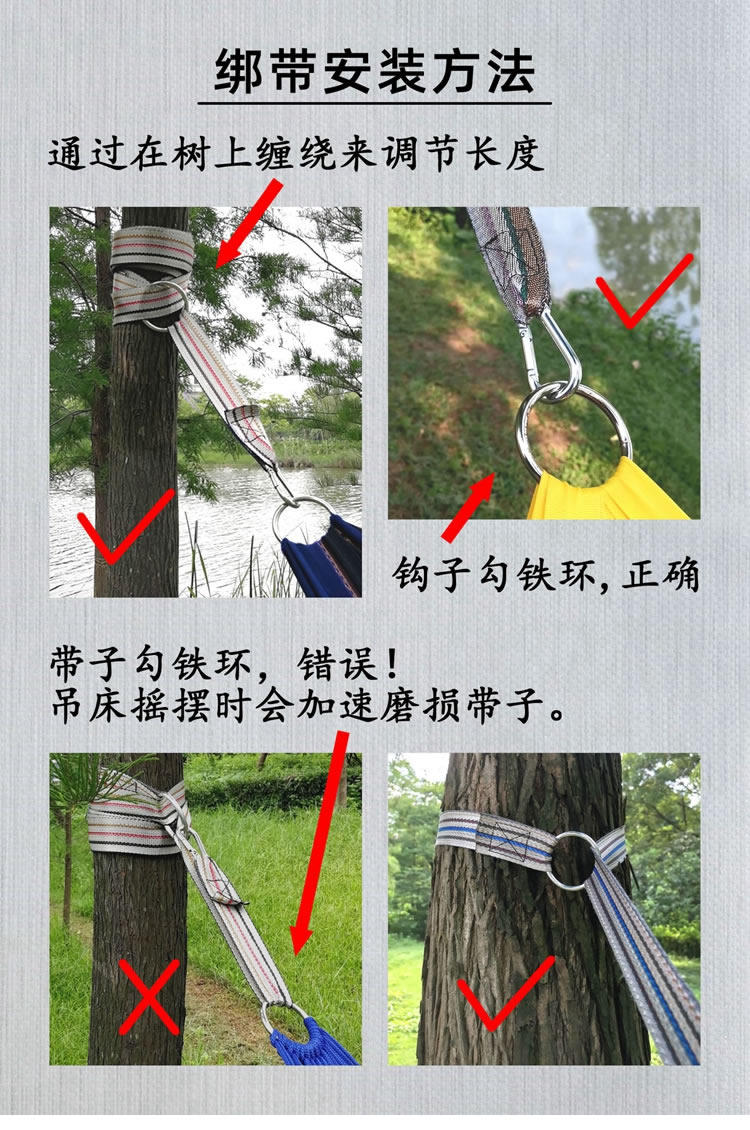 绑带安装方法

通过在树上缠绕来调节长度

钩子勾铁环,正确

带子勾铁环，错误！
吊床摇摆时会加速磨损带子。