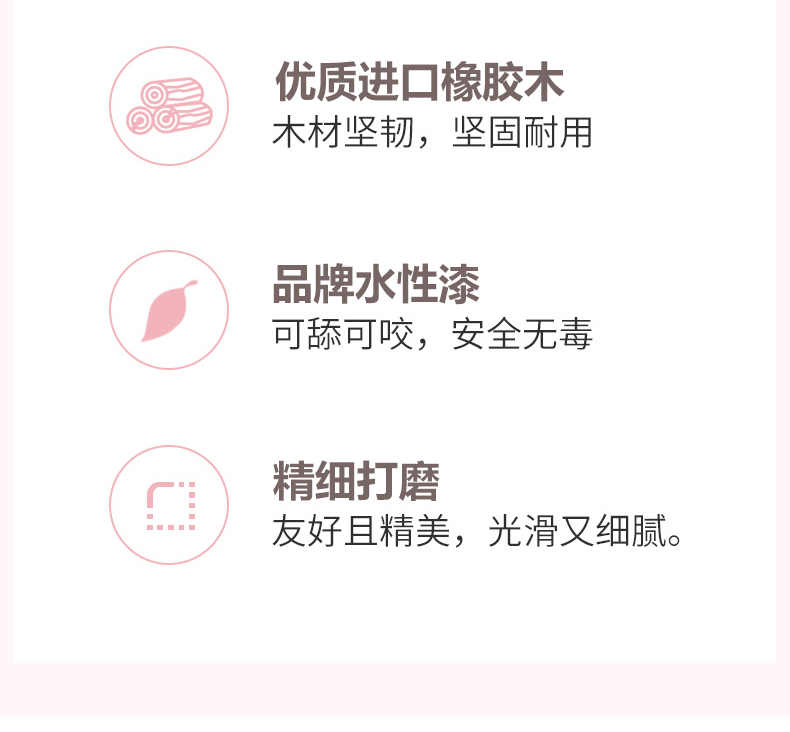 优质进口橡胶木
木材坚韧，坚固耐用

品牌水性漆
可舔可咬，安全无毒

精细打磨
友好且精美，光滑又细腻。