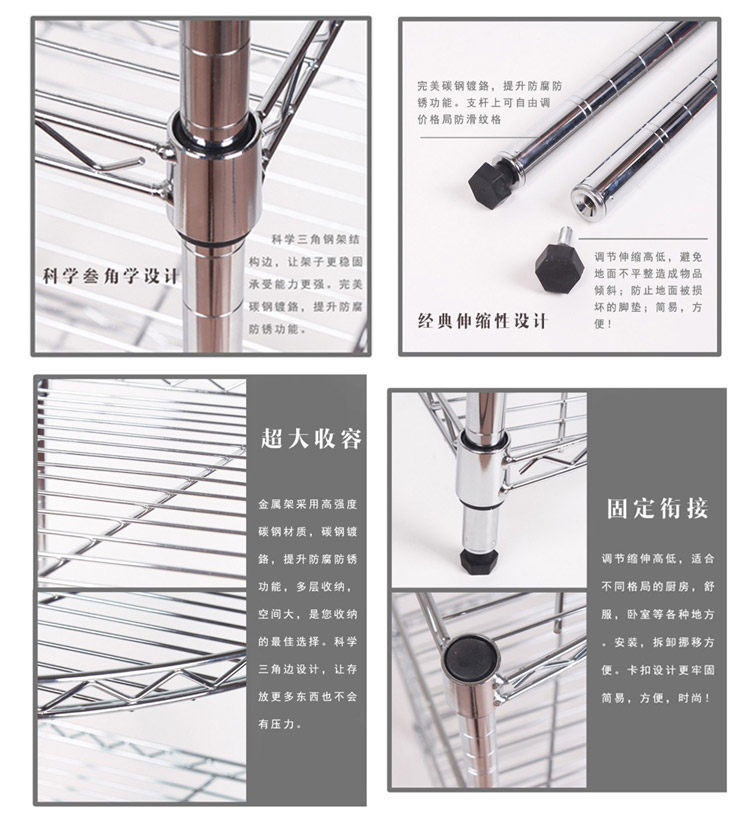 科学叁角学设计

科学三角钢架结构边，让架子更稳固承受能力更强。完美碳钢镀铬，提升防腐防锈功能。

完美碳钢镀铬，提升防腐防锈功能。支杆上可自由调价格局防滑纹格

调节伸缩高低，避免地面不平整造成物品倾斜；防止地面被损坏的脚垫；简易，方便！

经典伸缩性设计

超大收容

金属架采用高强度碳钢材质，碳钢镀铬，提升防腐防锈功能，多层收纳，空间大，是您收纳的最佳选择。科学三角边设计，让存放更多东西也不会有压力。

固定衔接

调节缩伸高低，适合不同格局的厨房，舒服，卧室等各种地方。安装，拆卸挪移方便。卡扣设计更牢固简易，方便，时尚！