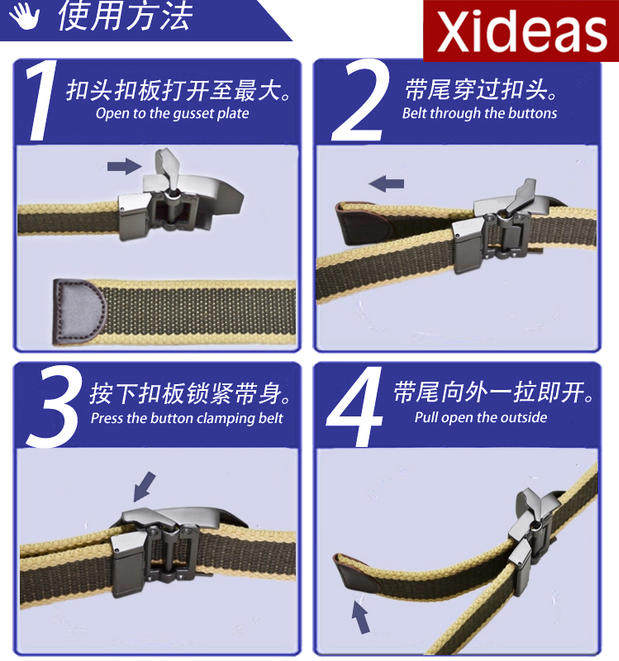 使用方法

Xideas

1 扣头扣板打开至最大。
Open to the gusset plate

2 带尾穿过扣头。
Belt through the buttons

3 按下扣板锁紧带身。
Press the button clamping belt

4 带尾向外一拉即开。
Pull open the outside